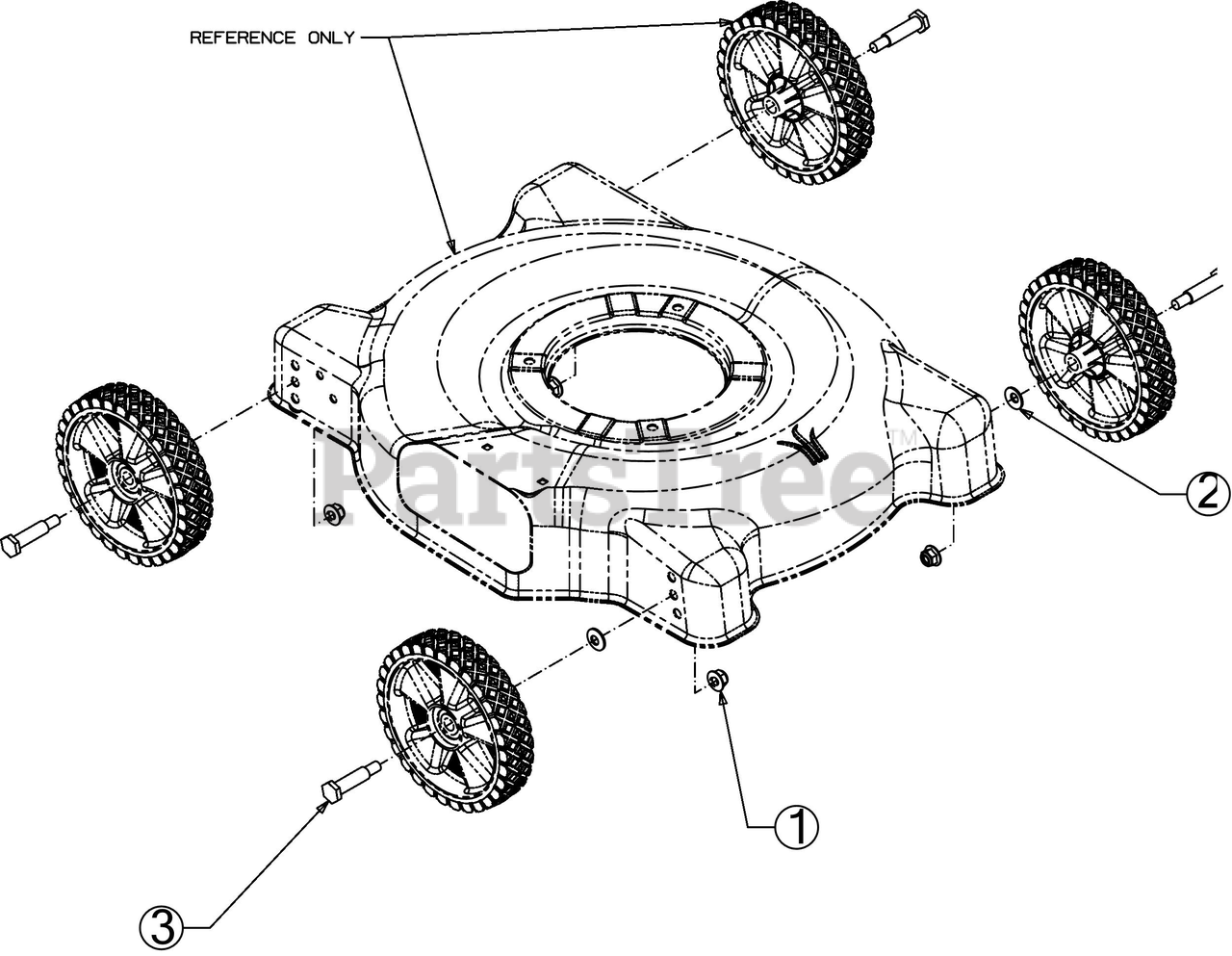 REFERENCE ONLY

PartsTree™

2

1

3