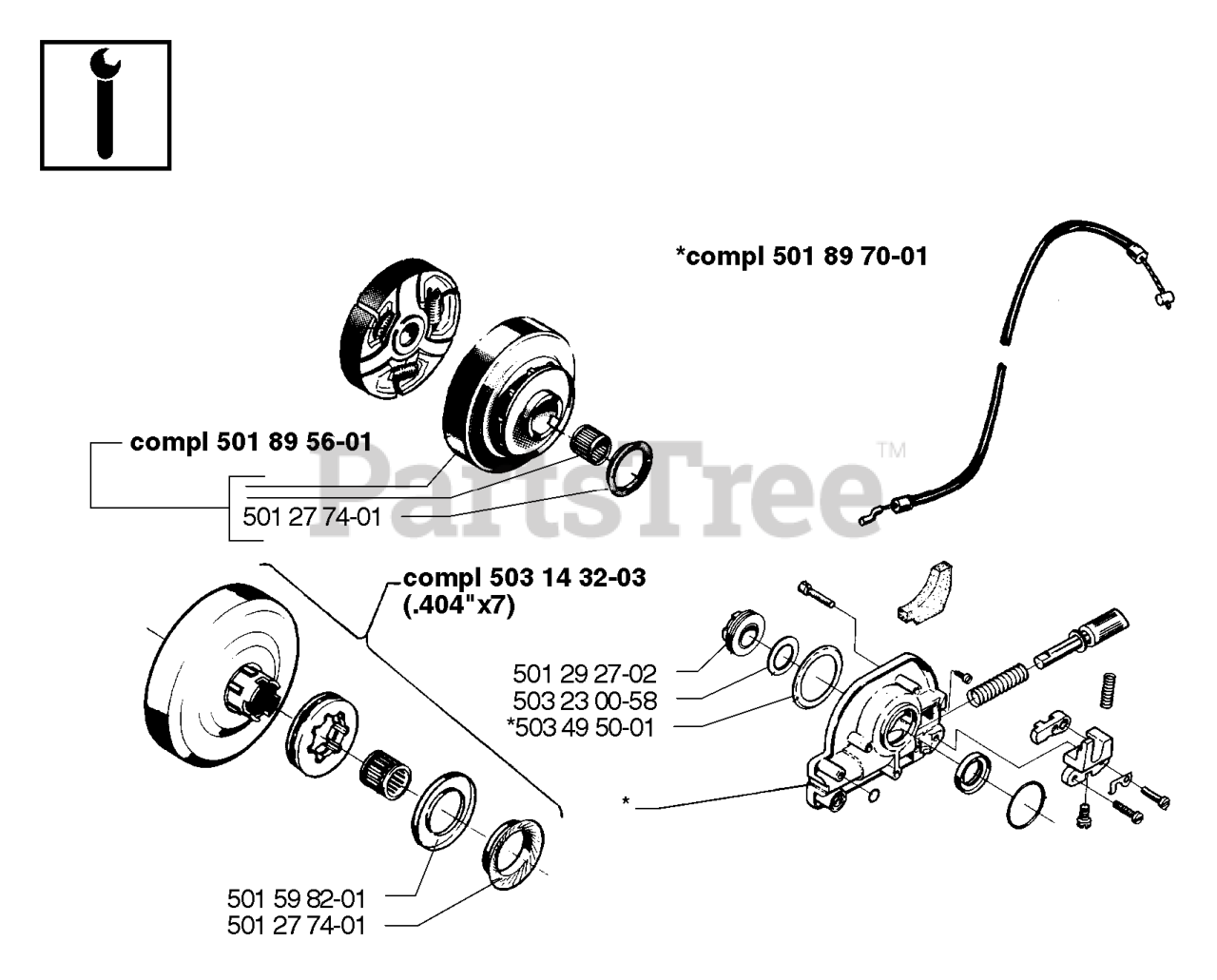 *compl 501 89 70-01

compl 501 89 56-01

501 27 74-01

PartsTree™

compl 503 14 32-03
(.404"x7)

501 29 27-02
503 23 00-58
*503 49 50-01

*

501 59 82-01
501 27 74-01