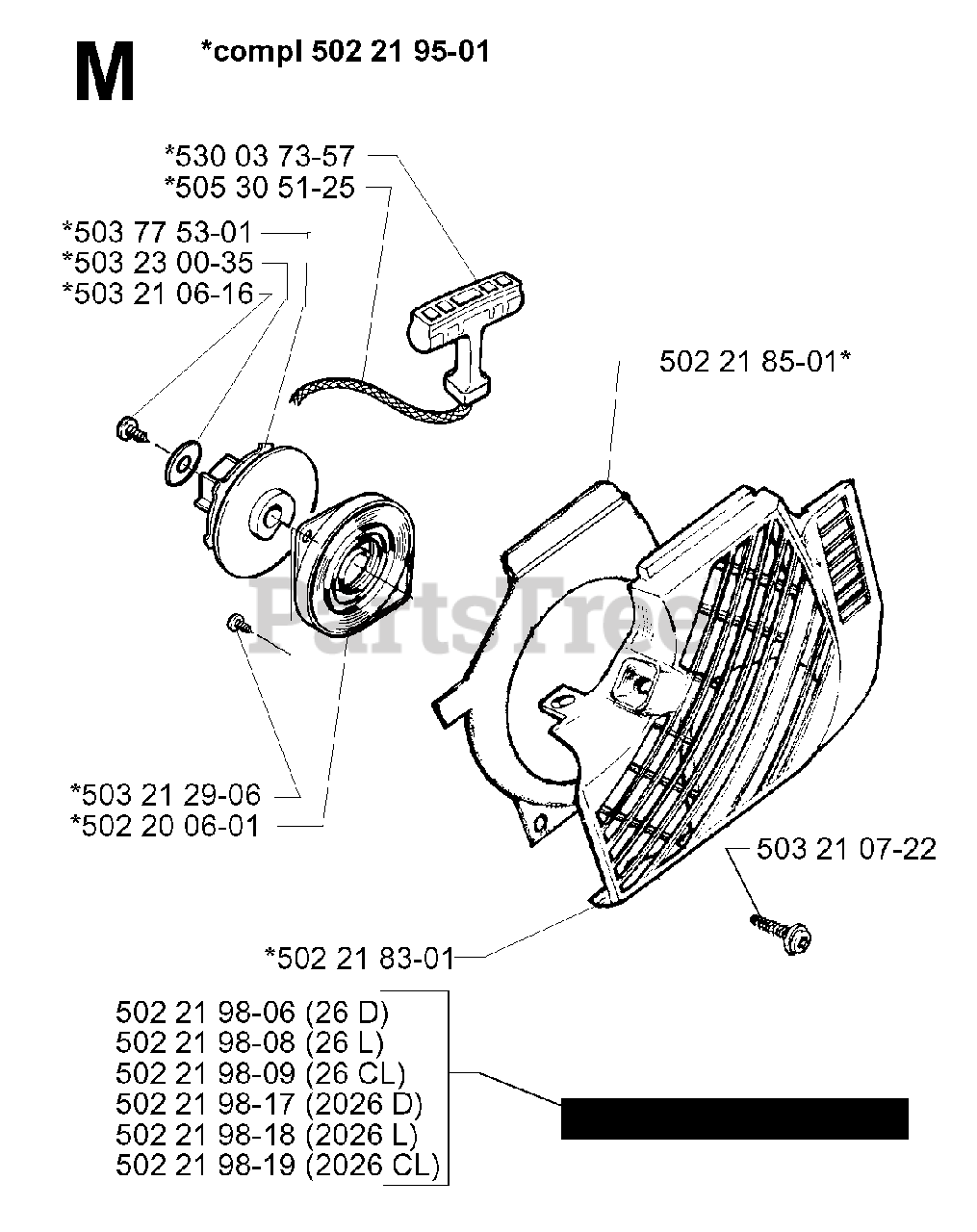 M

*compl 502 21 95-01

*530 03 73-57
*505 30 51-25
*503 77 53-01
*503 23 00-35
*503 21 06-16

502 21 85-01*

PartsTree

*503 21 29-06
*502 20 06-01

503 21 07-22

*502 21 83-01

502 21 98-06 (26 D)
502 21 98-08 (26 L)
502 21 98-09 (26 CL)
502 21 98-17 (2026 D)
502 21 98-18 (2026 L)
502 21 98-19 (2026 CL)