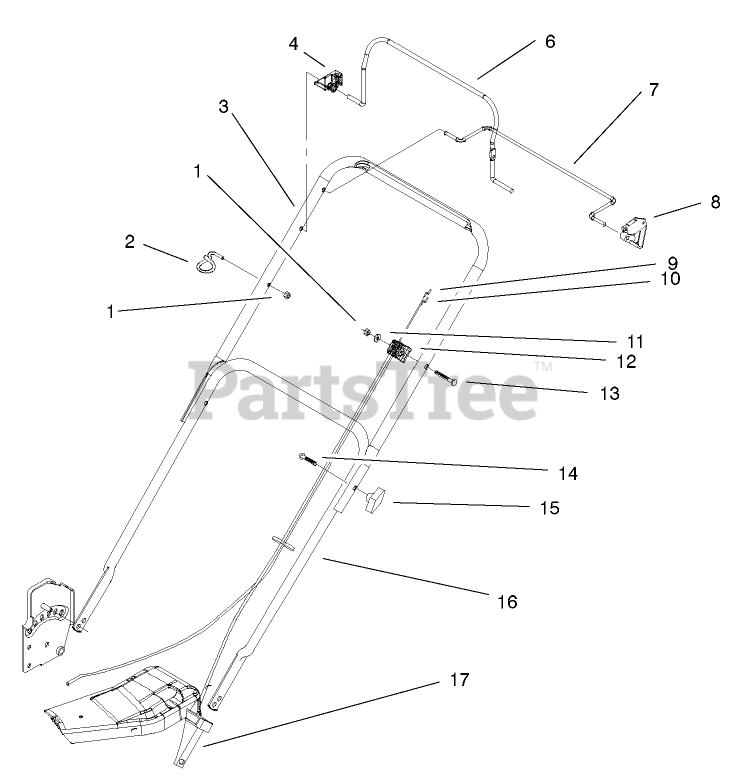 4
6
7
3
1
8
2
9
10
1
11
12
PartsTree™
13
14
15
16
17