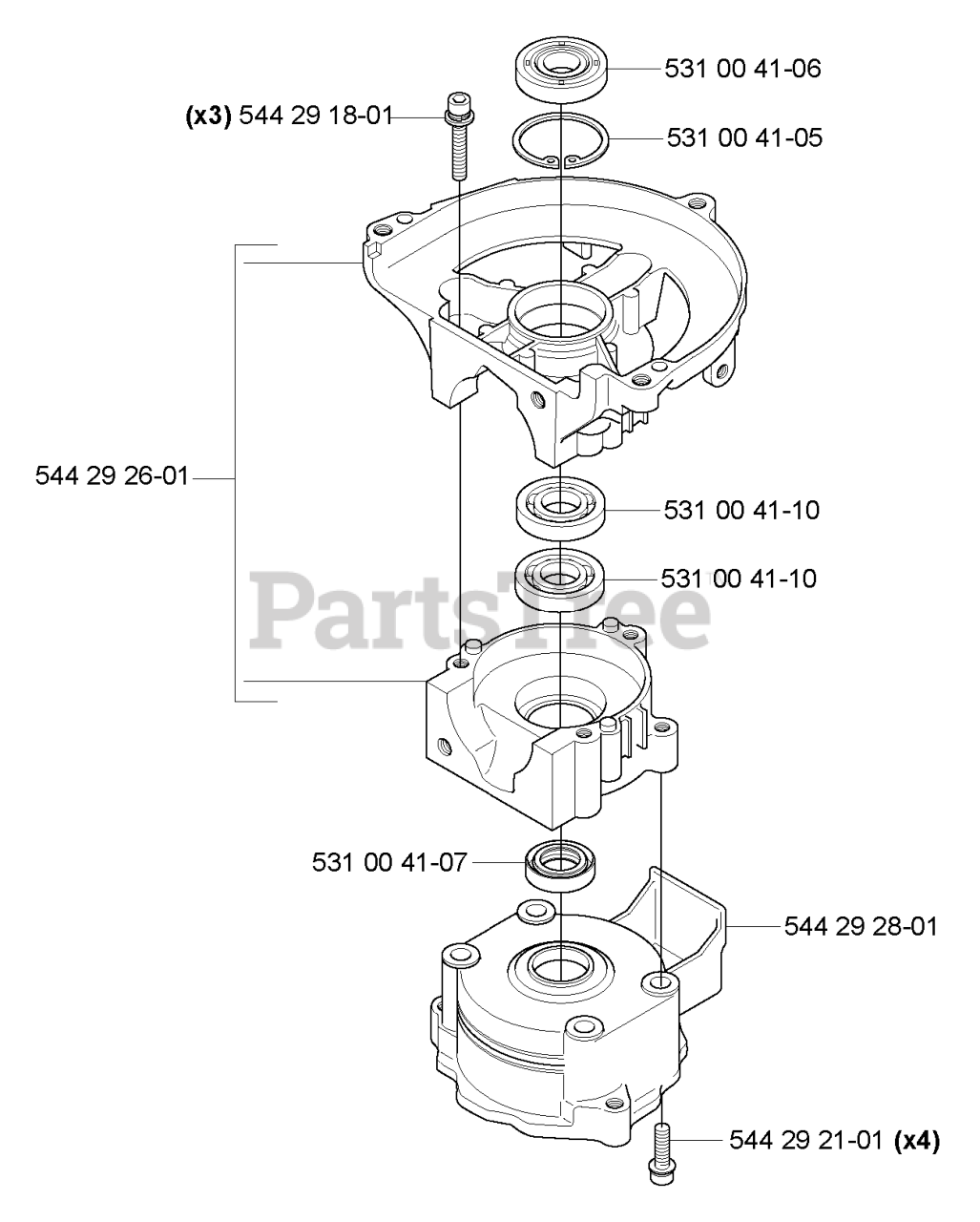 531 00 41-06

(x3) 544 29 18-01

531 00 41-05

544 29 26-01

531 00 41-10

531 00 41-10

PartsTree

531 00 41-07

544 29 28-01

544 29 21-01 (x4)