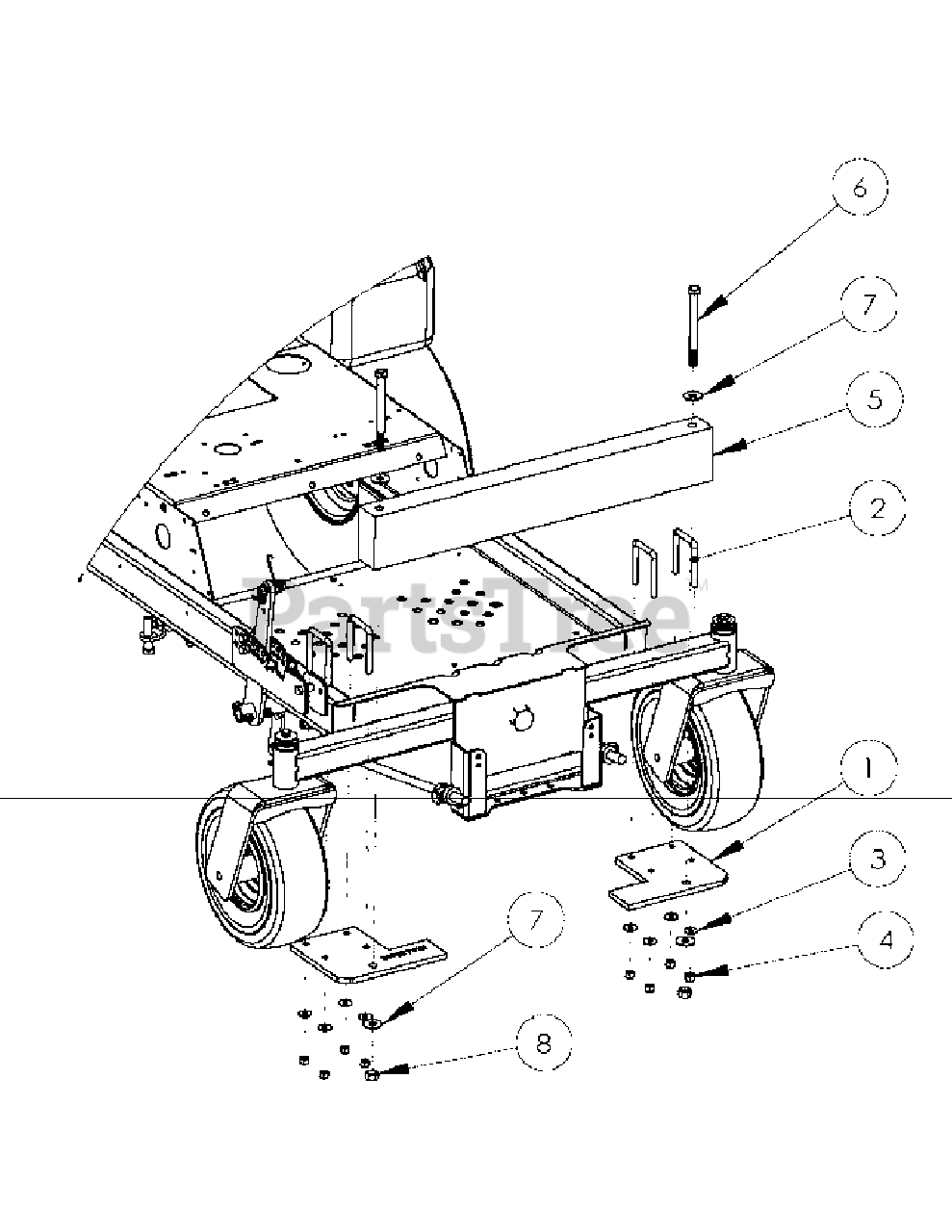 6
7
5
2
PartsTree™
1
3
4
7
8