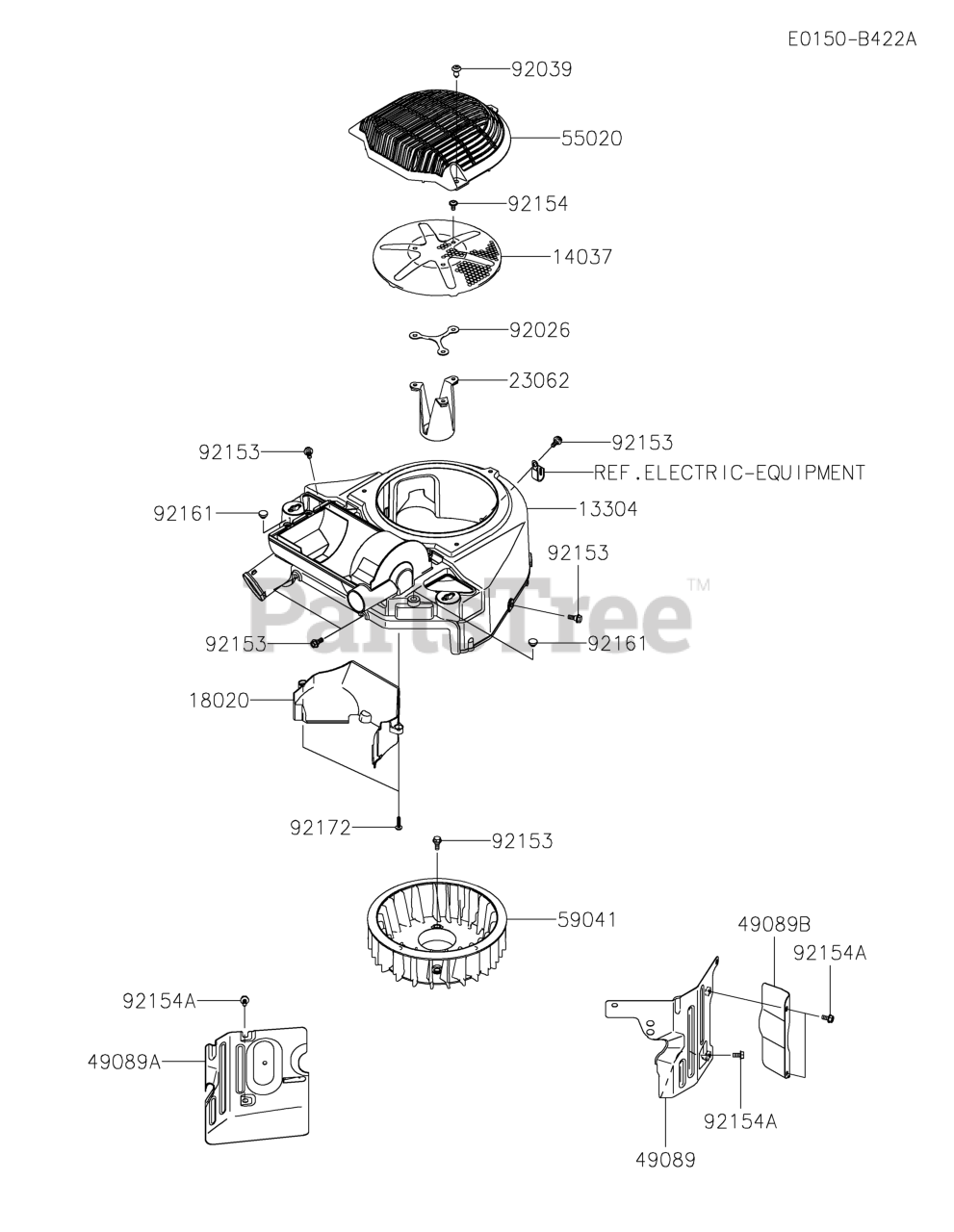 E0150-B422A

92039
55020
92154
14037
92026
23062
92153
92153
REF.ELECTRIC-EQUIPMENT
92161
13304
92153
PartsTree™
92153
92161
18020
92172
92153
59041
49089B
92154A
92154A
49089A
92154A
49089