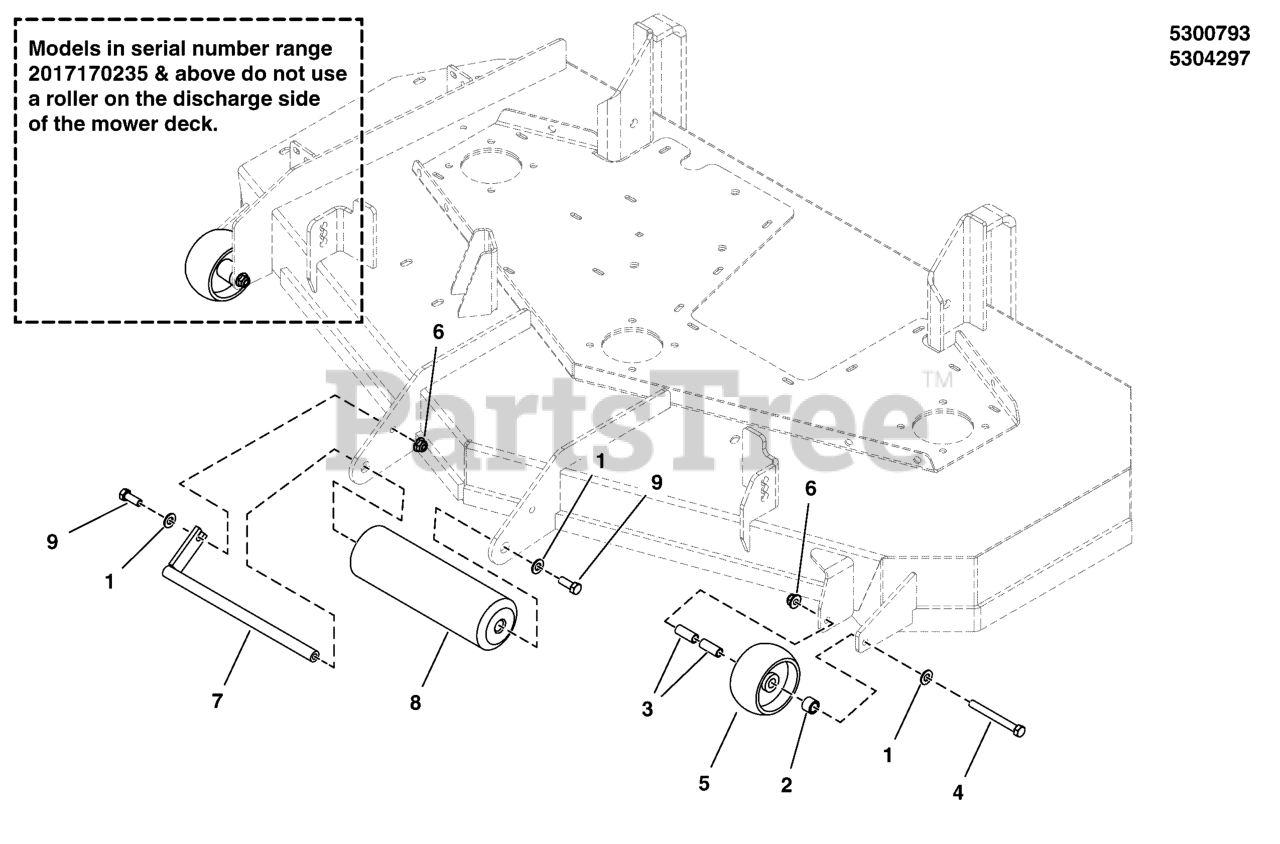 Models in serial number range 2017170235 & above do not use a roller on the discharge side of the mower deck.

5300793
5304297

PartsTree™

6
1
9
6
9
1
7
8
3
5
2
1
4