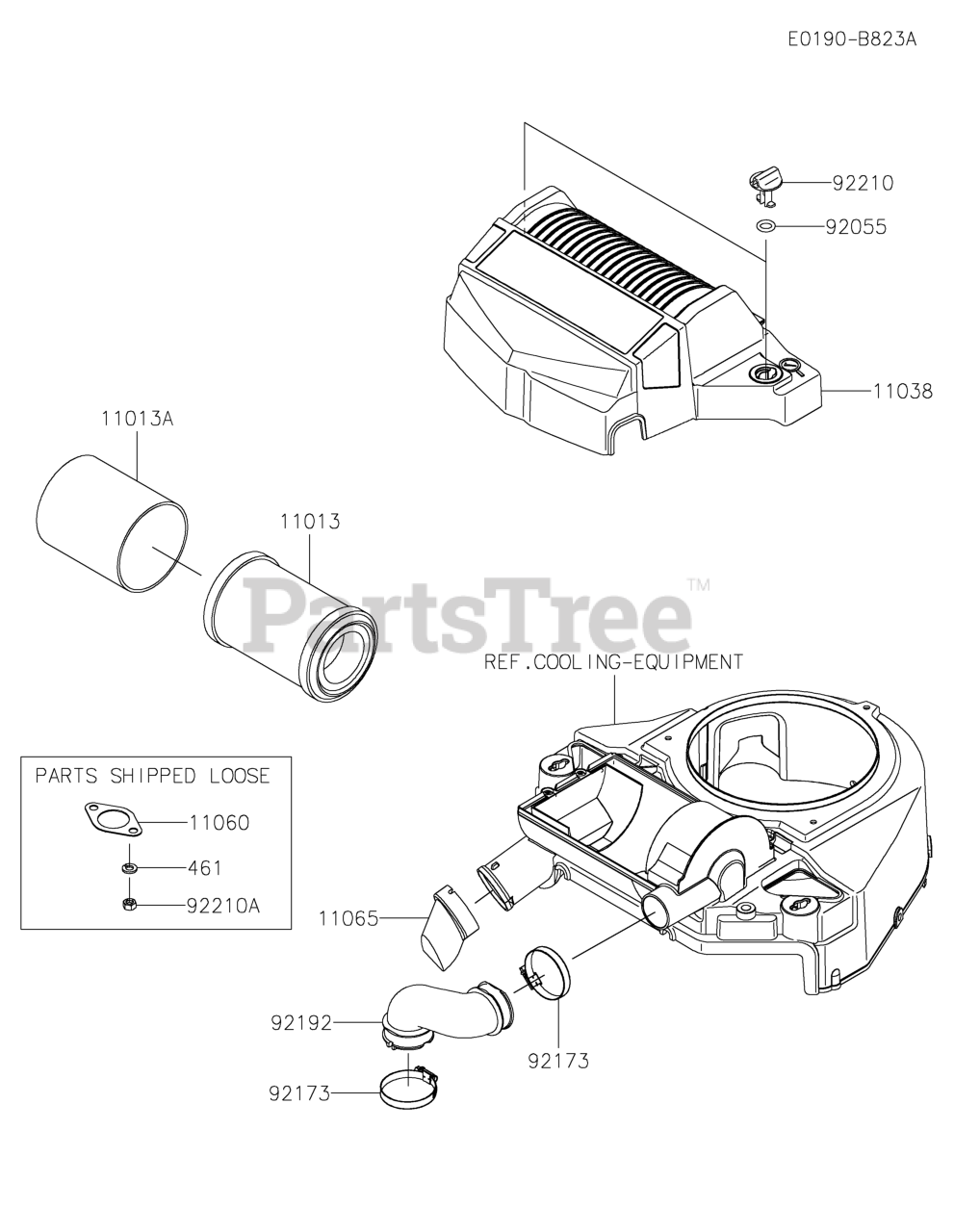 E0190-B823A

92210

92055

11038

11013A

11013

PartsTree™

REF.COOLING-EQUIPMENT

PARTS SHIPPED LOOSE

11060

461

92210A

11065

92192

92173

92173