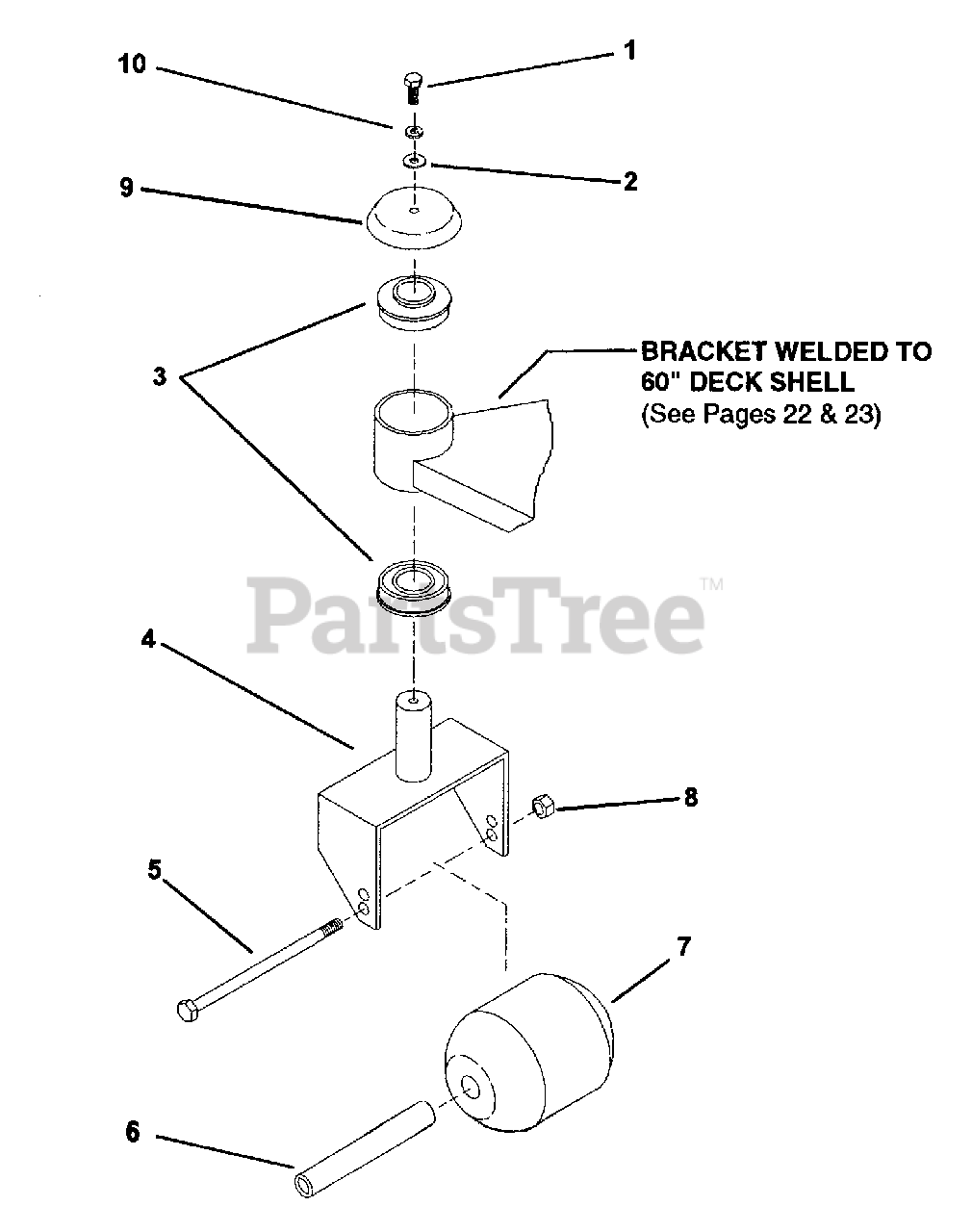 10

1

2

9

3

BRACKET WELDED TO 60" DECK SHELL
(See Pages 22 & 23)

PartsTree™

4

8

5

7

6