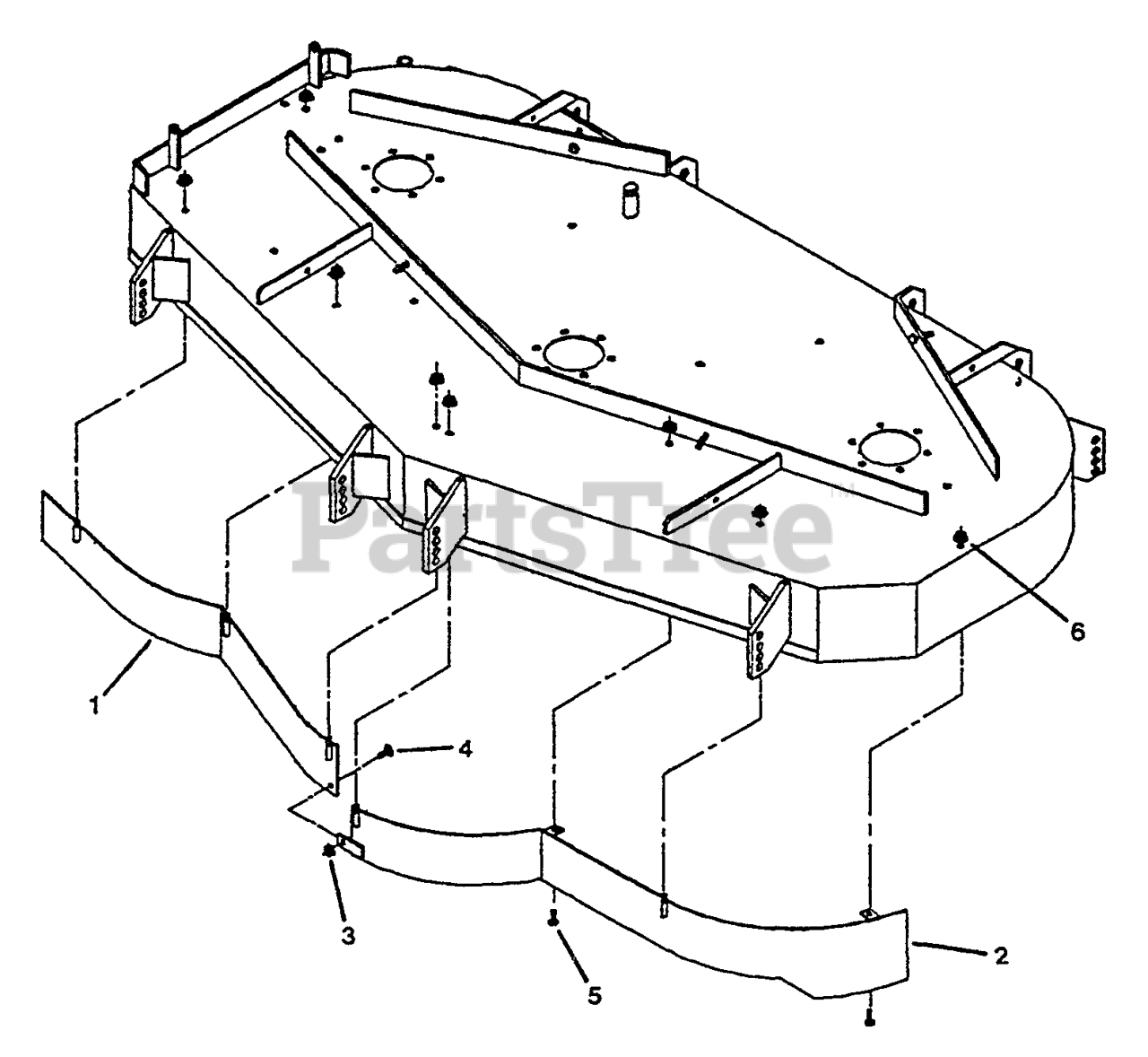 PartsTree™

6

1

4

3

5

2