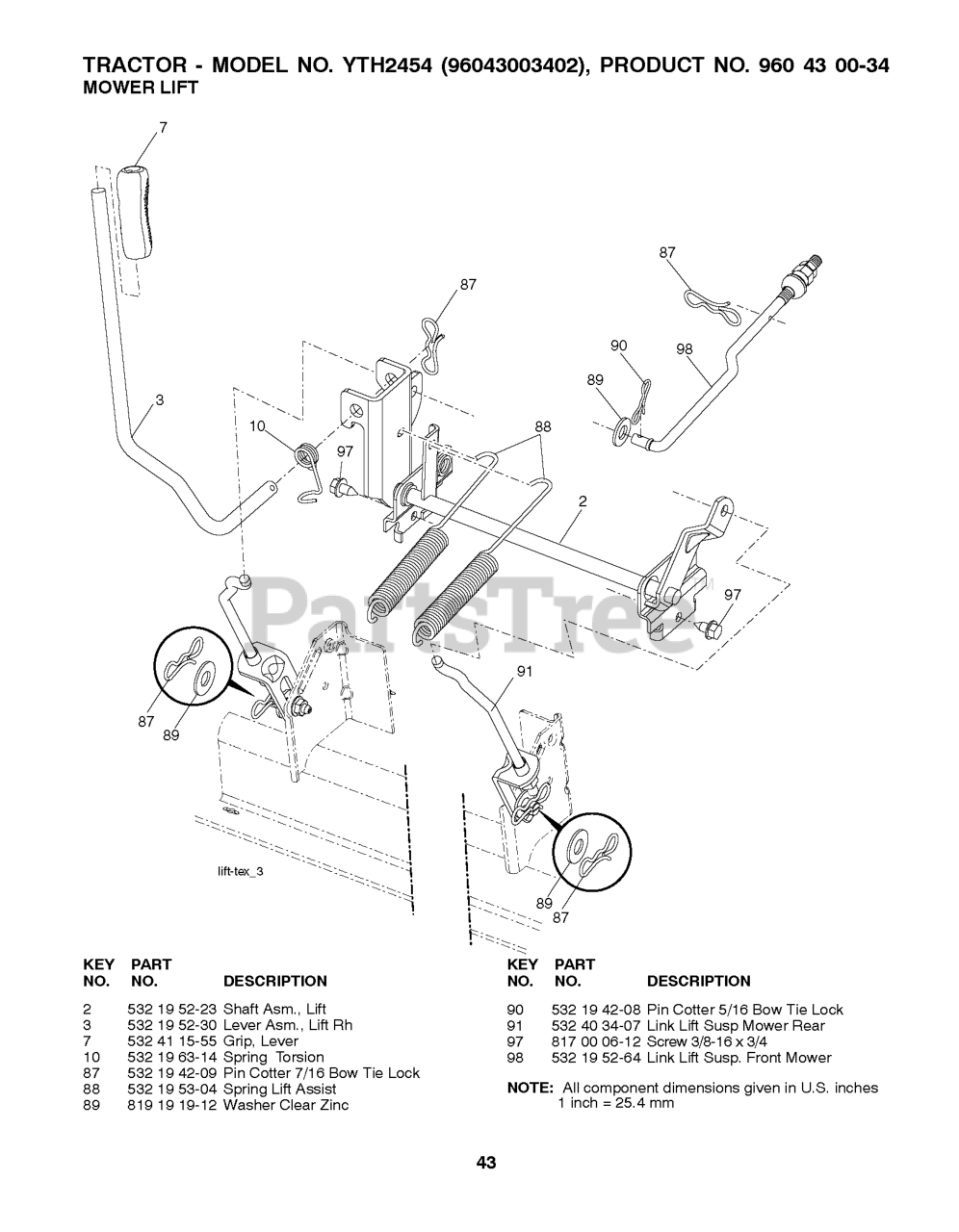 TRACTOR - MODEL NO. YTH2454 (96043003402), PRODUCT NO. 960 43 00-34
MOWER LIFT

7
87
87
90
98
89
3
10
97
88
2
97
PartsTree
91
87
89
lift-tex_3
89
87

| KEY NO. | PART NO. | DESCRIPTION |
|---|---|---|
| 2 | 532 19 52-23 | Shaft Asm., Lift |
| 3 | 532 19 52-30 | Lever Asm., Lift Rh |
| 7 | 532 41 15-55 | Grip, Lever |
| 10 | 532 19 63-14 | Spring Torsion |
| 87 | 532 19 42-09 | Pin Cotter 7/16 Bow Tie Lock |
| 88 | 532 19 53-04 | Spring Lift Assist |
| 89 | 819 19 19-12 | Washer Clear Zinc |

| KEY NO. | PART NO. | DESCRIPTION |
|---|---|---|
| 90 | 532 19 42-08 | Pin Cotter 5/16 Bow Tie Lock |
| 91 | 532 40 34-07 | Link Lift Susp Mower Rear |
| 97 | 817 00 06-12 | Screw 3/8-16 x 3/4 |
| 98 | 532 19 52-64 | Link Lift Susp. Front Mower |

NOTE: All component dimensions given in U.S. inches
1 inch = 25.4 mm

43