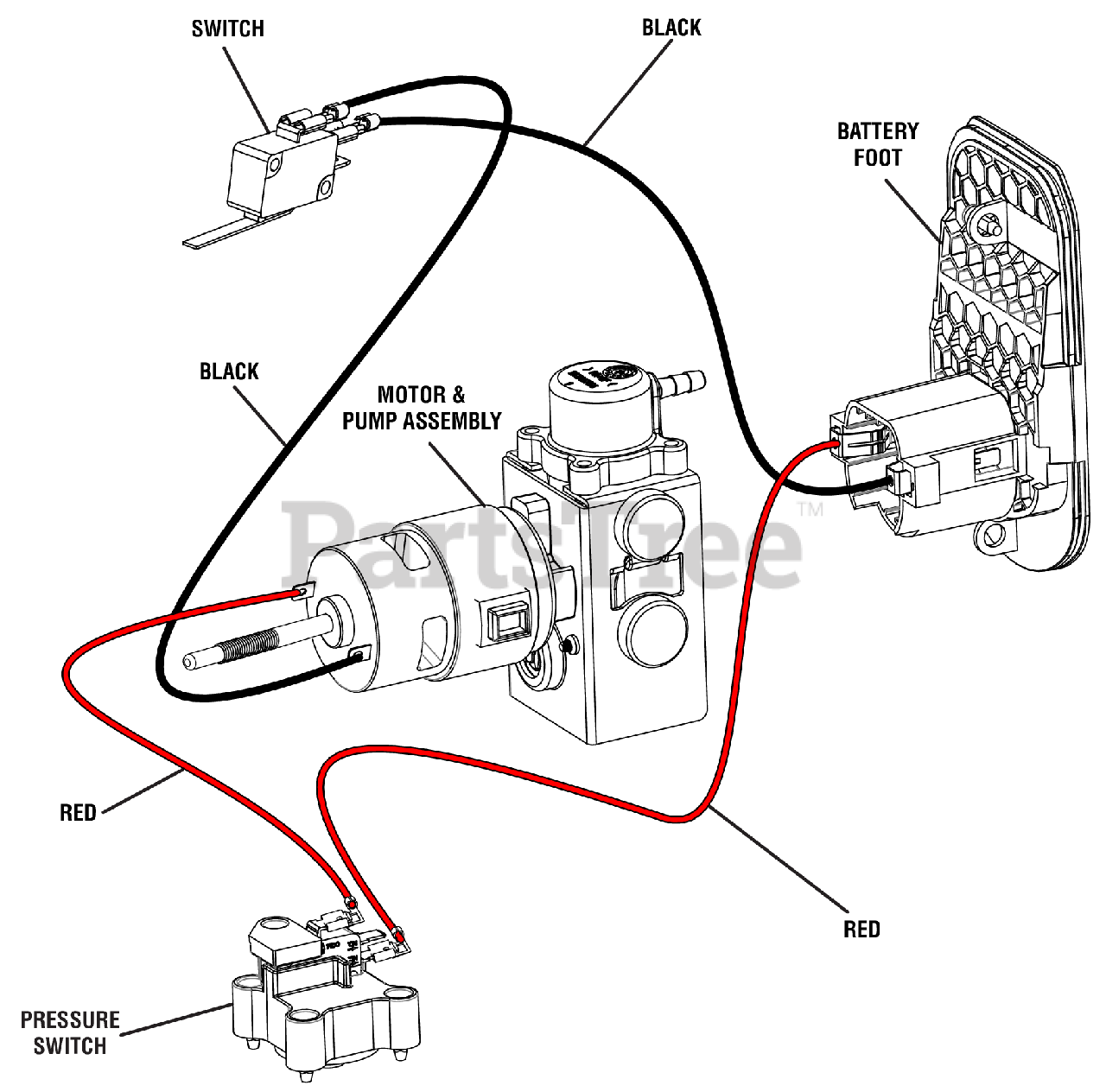 SWITCH

BLACK

BATTERY FOOT

BLACK

MOTOR & PUMP ASSEMBLY

PartsTree™

RED

RED

PRESSURE SWITCH