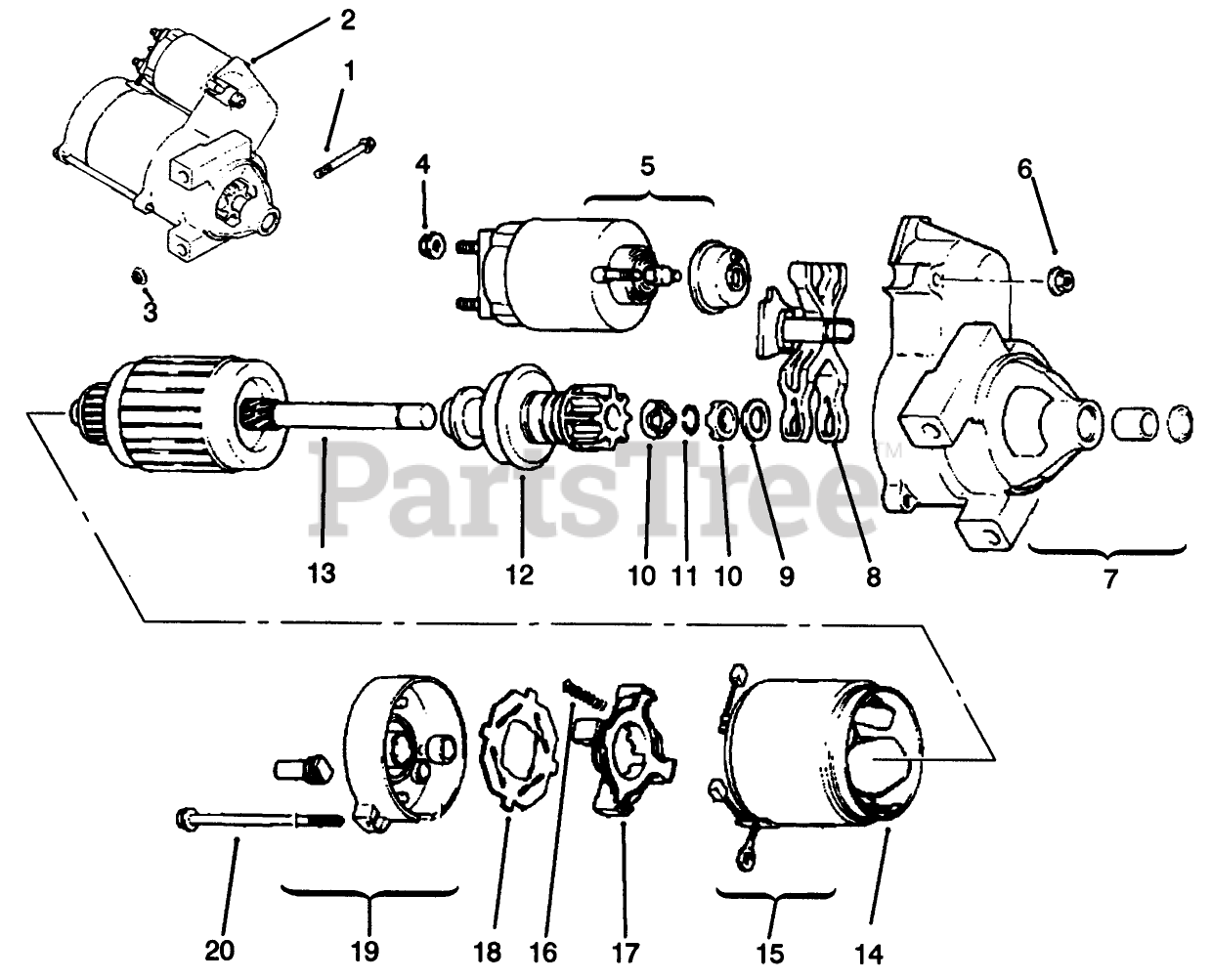 2
1
4
5
6
3
PartsTree™
13
12
10
11
10
9
8
7
20
19
18
16
17
15
14