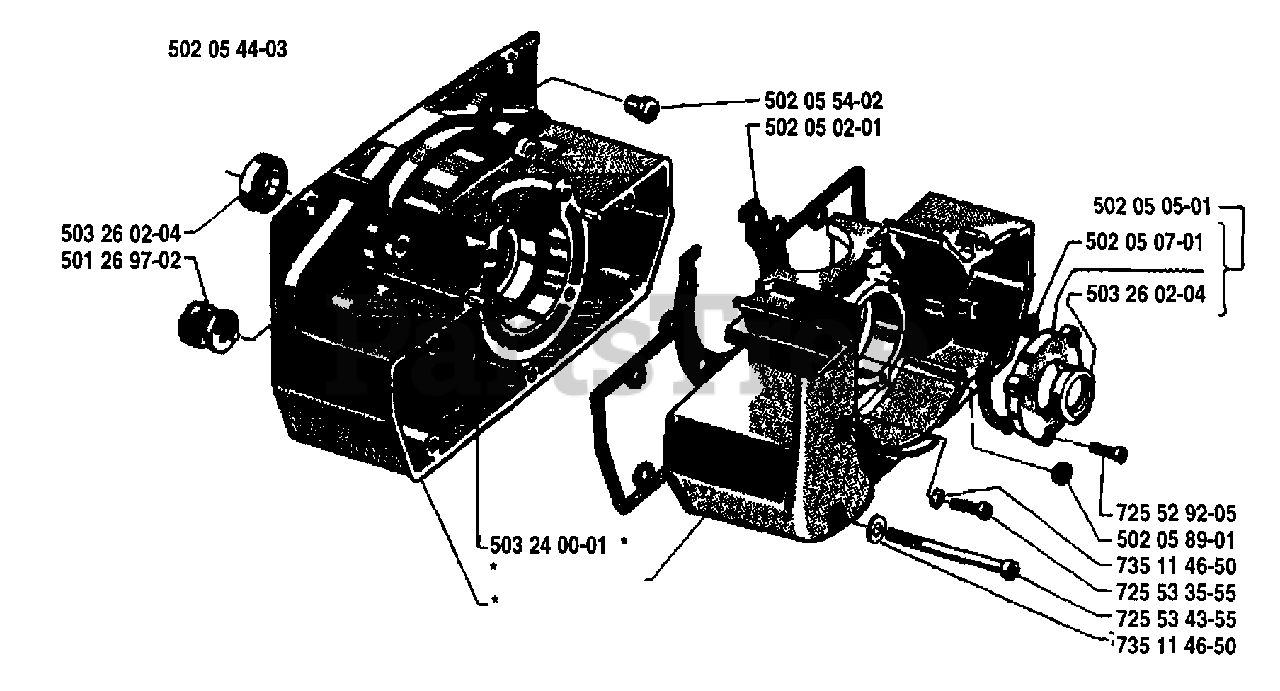 502 05 44-03

502 05 54-02
502 05 02-01

503 26 02-04
501 26 97-02

502 05 05-01
502 05 07-01
503 26 02-04

PartsTree

503 24 00-01 *
*
*

725 52 92-05
502 05 89-01
735 11 46-50
725 53 35-55
725 53 43-55
735 11 46-50