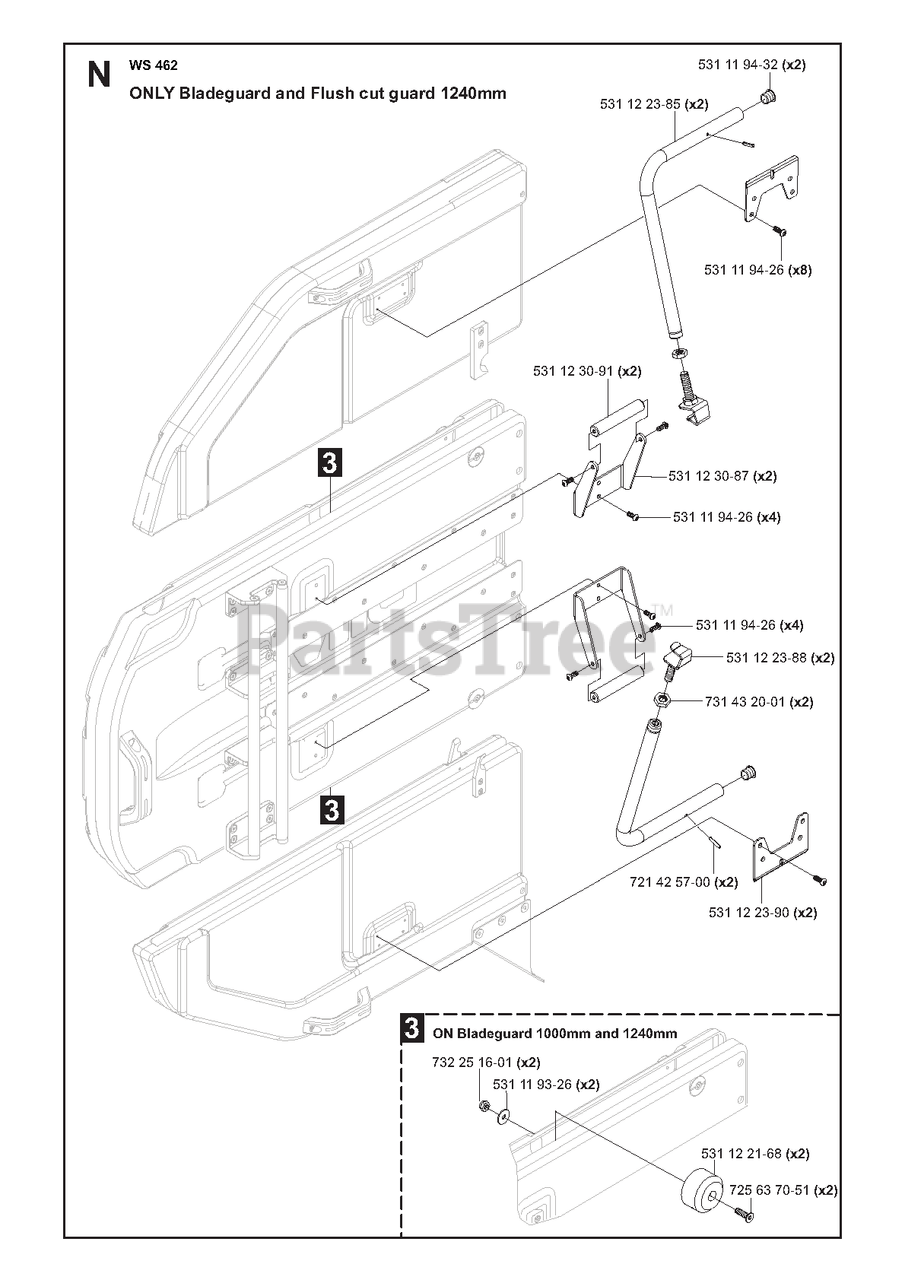 N WS 462
ONLY Bladeguard and Flush cut guard 1240mm

531 11 94-32 (x2)
531 12 23-85 (x2)
531 11 94-26 (x8)
531 12 30-91 (x2)
531 12 30-87 (x2)
531 11 94-26 (x4)
3
PartsTree™
531 11 94-26 (x4)
531 12 23-88 (x2)
731 43 20-01 (x2)
3
721 42 57-00 (x2)
531 12 23-90 (x2)

3 ON Bladeguard 1000mm and 1240mm
732 25 16-01 (x2)
531 11 93-26 (x2)
531 12 21-68 (x2)
725 63 70-51 (x2)