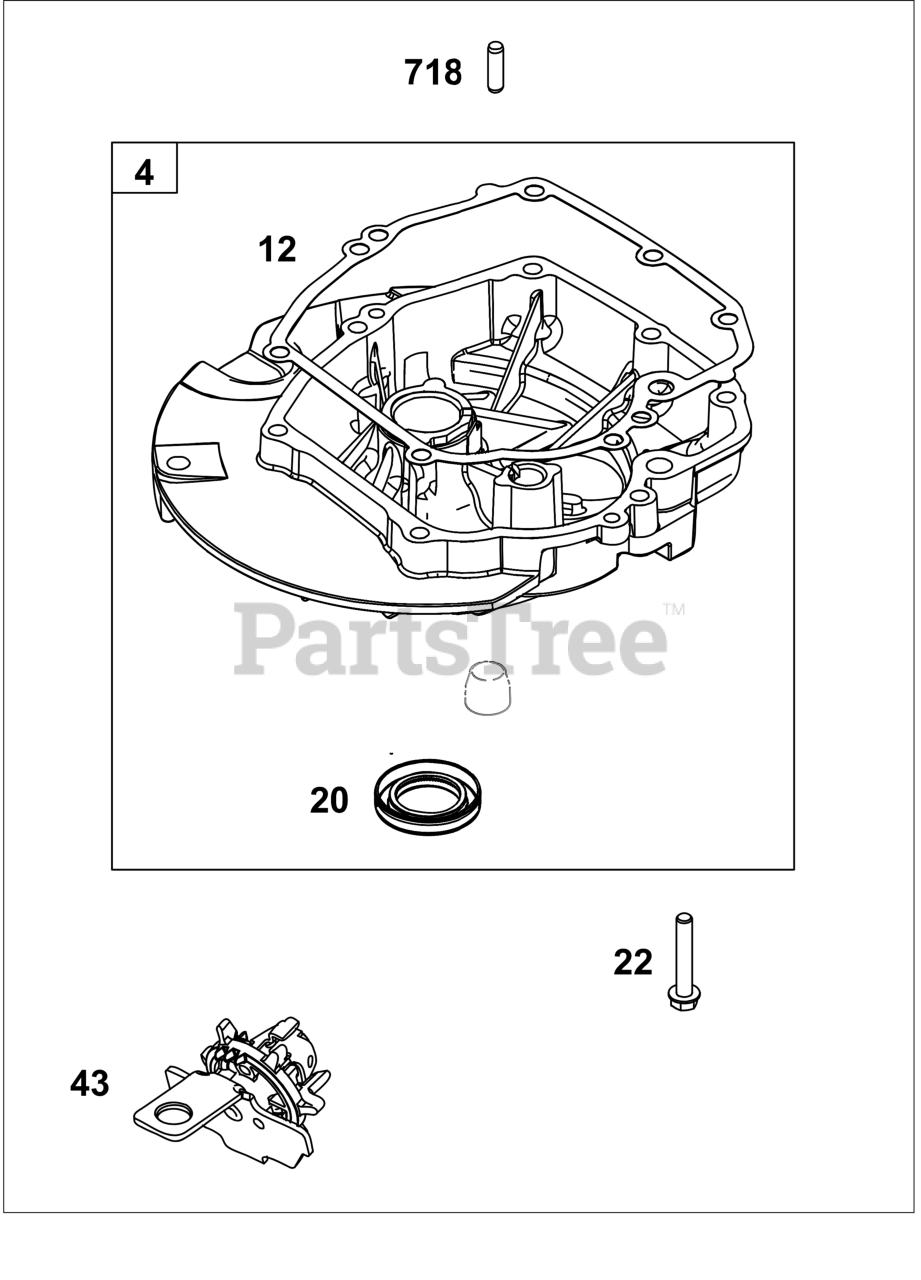 718

4

12

PartsTree™

20

22

43