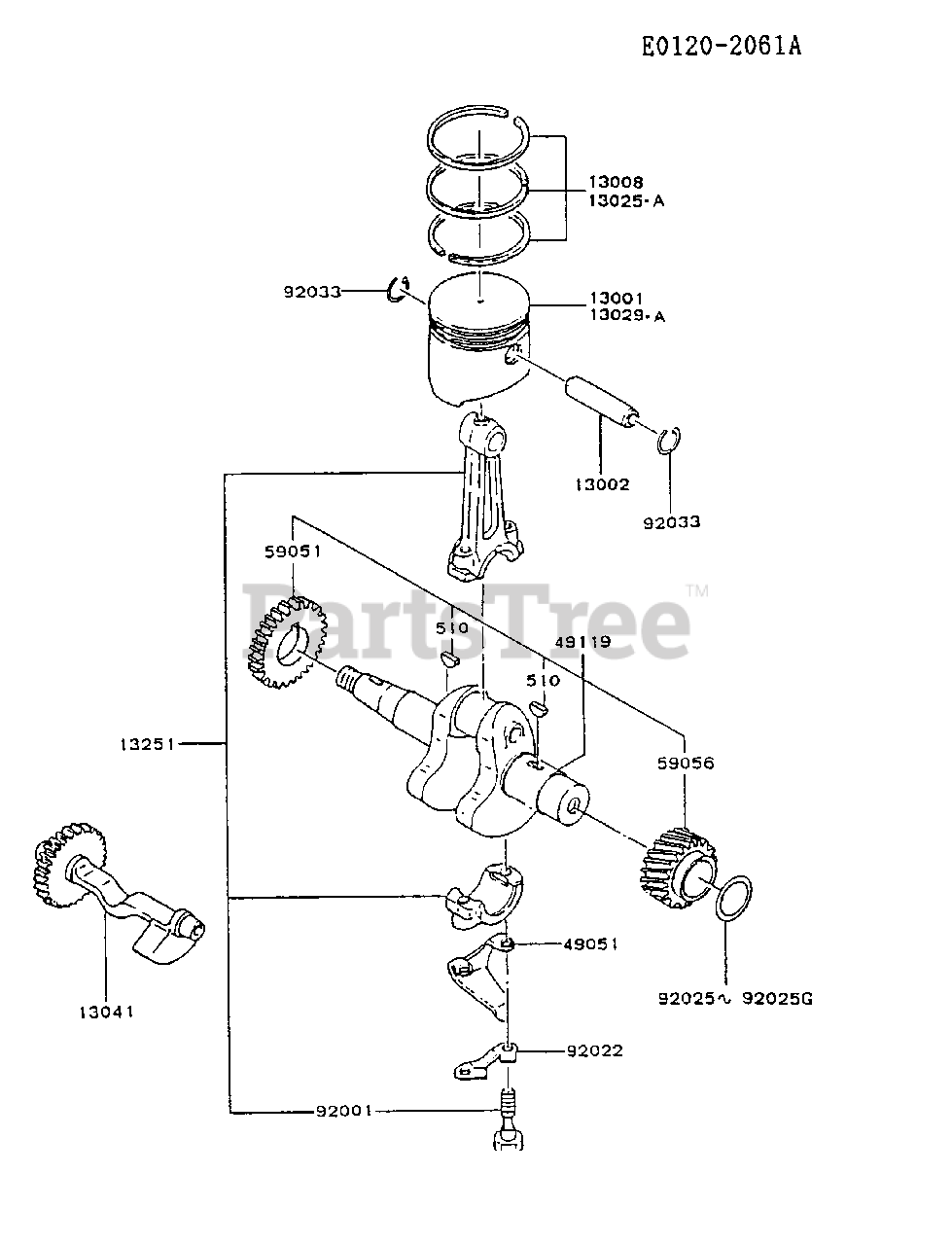 E0120-2061A

13008
13025-A

92033

13001
13029-A

13002

92033

59051

PartsTree™

510

49119

510

13251

59056

13041

49051

92025~ 92025G

92022

92001