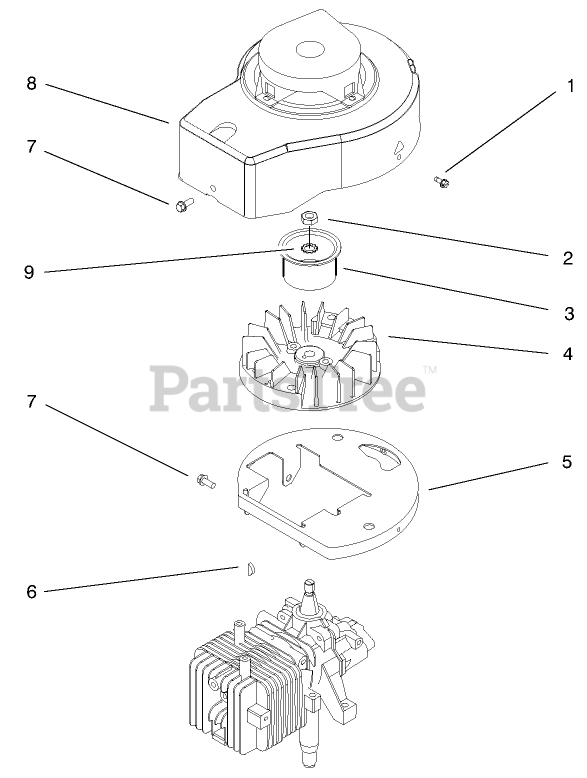 8
1
7
2
9
3
4
PartsTree™
7
5
6