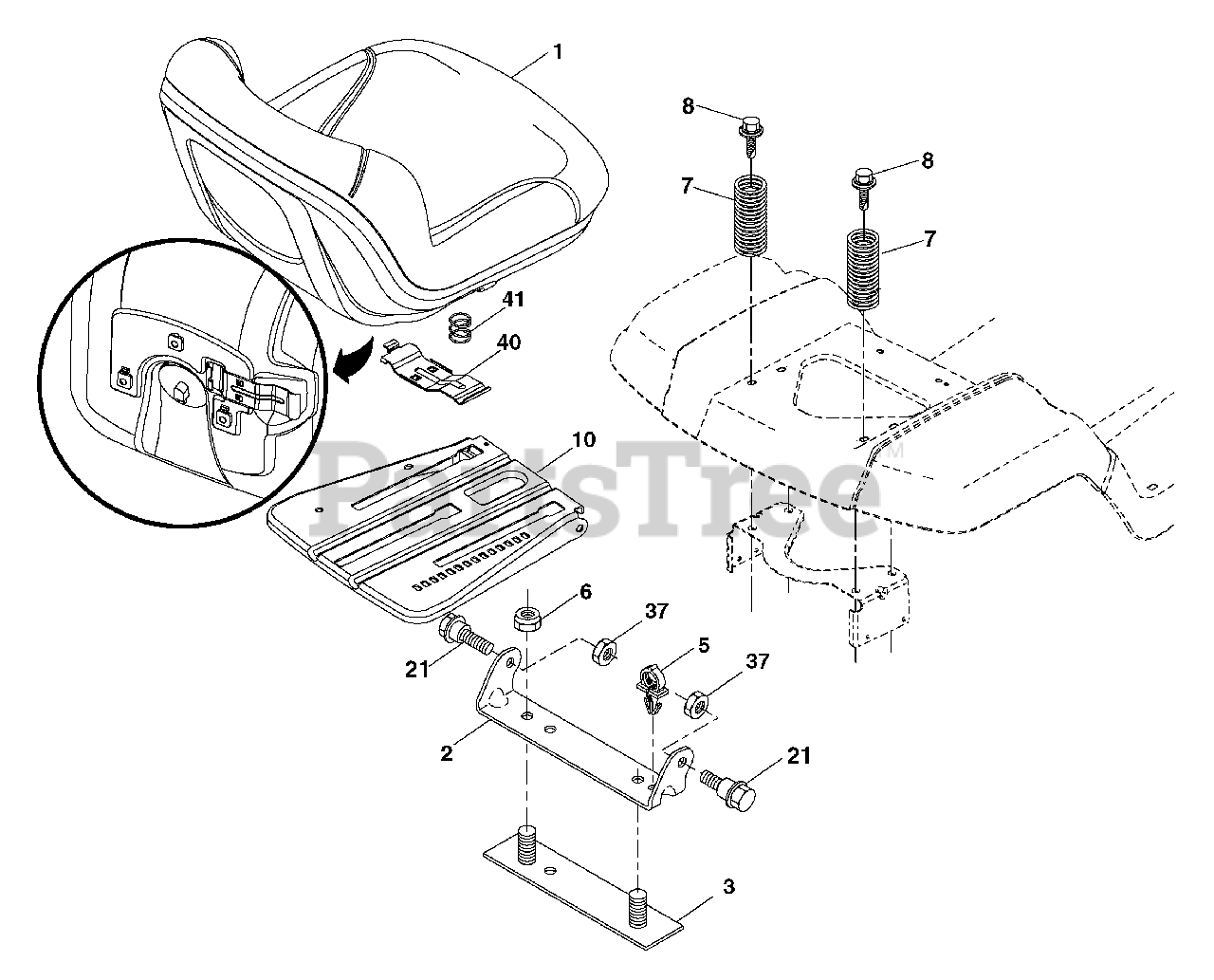 1
8
8
7
7
41
40
10
PartsTree™
6
37
5
37
21
2
21
3