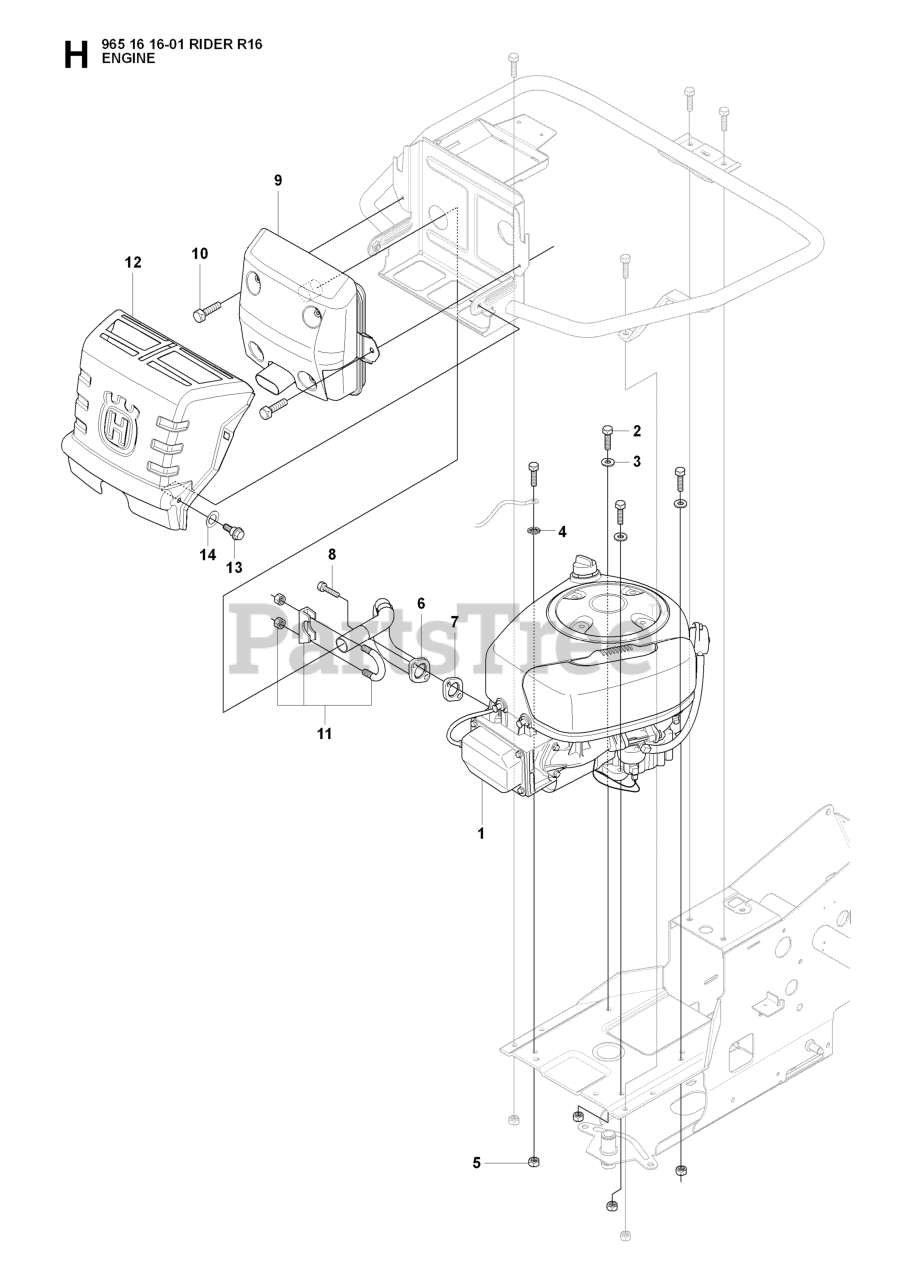 H 965 16 16-01 RIDER R16
ENGINE

9
12
10
2
3
4
14
13
8
6
7
PartsTree
11
1
5