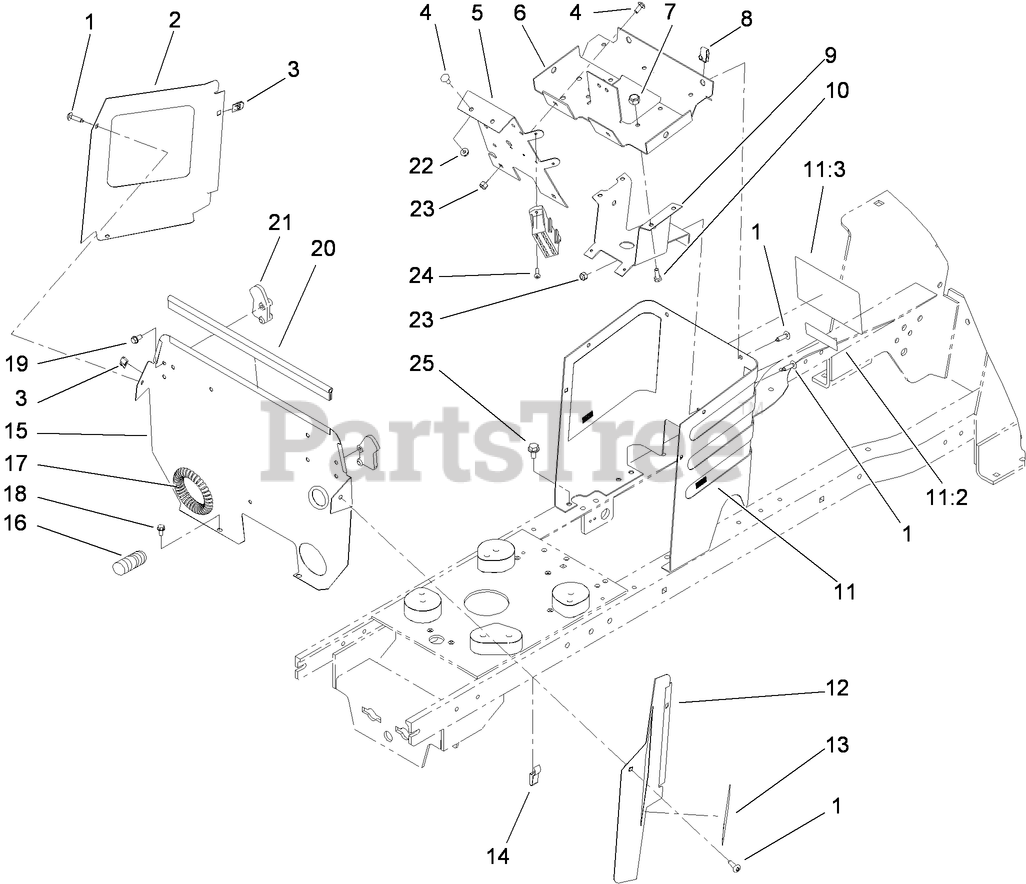 1
2
3
4
5
6
4
7
8
9
10
22
23
24
23
11:3
1
21
20
19
3
15
17
18
16
25
PartsTree
11:2
1
11
12
13
1
14