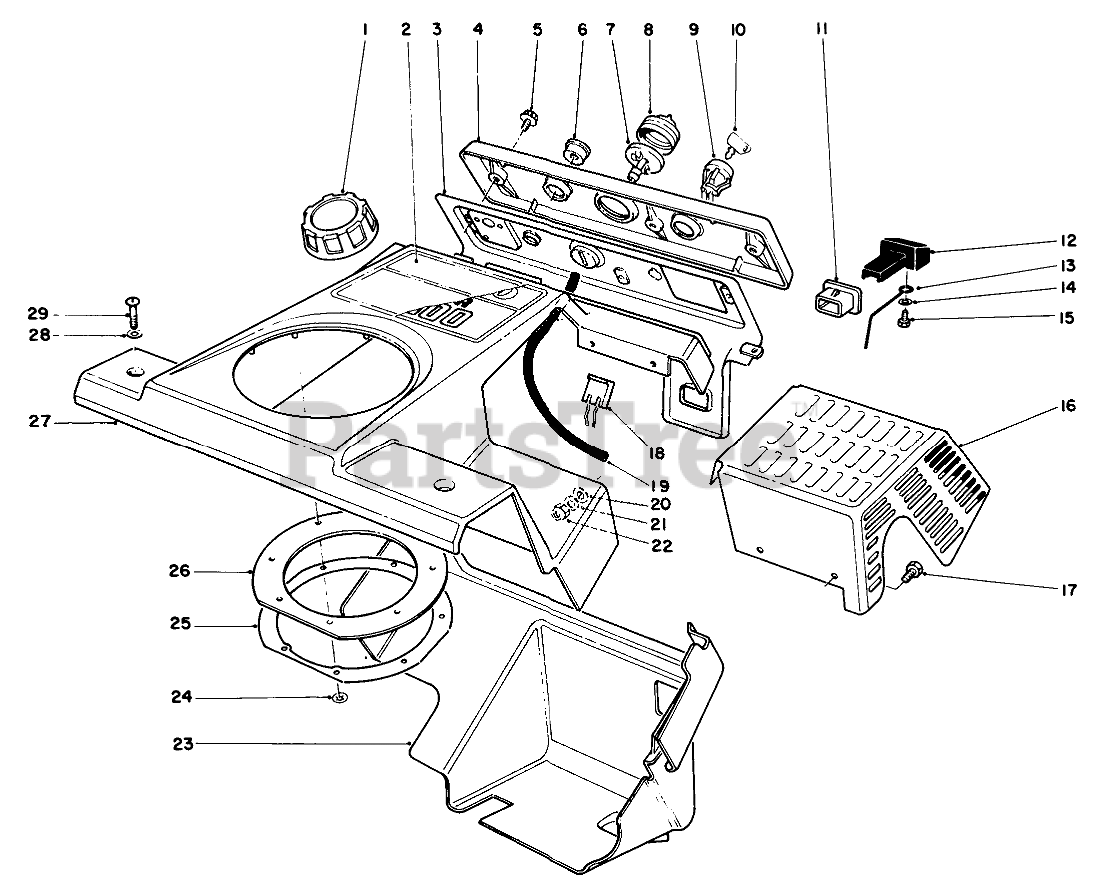 1
2
3
4
5
6
7
8
9
10
11
12
13
14
15
16
17
18
19
20
21
22
23
24
25
26
27
28
29
PartsTree