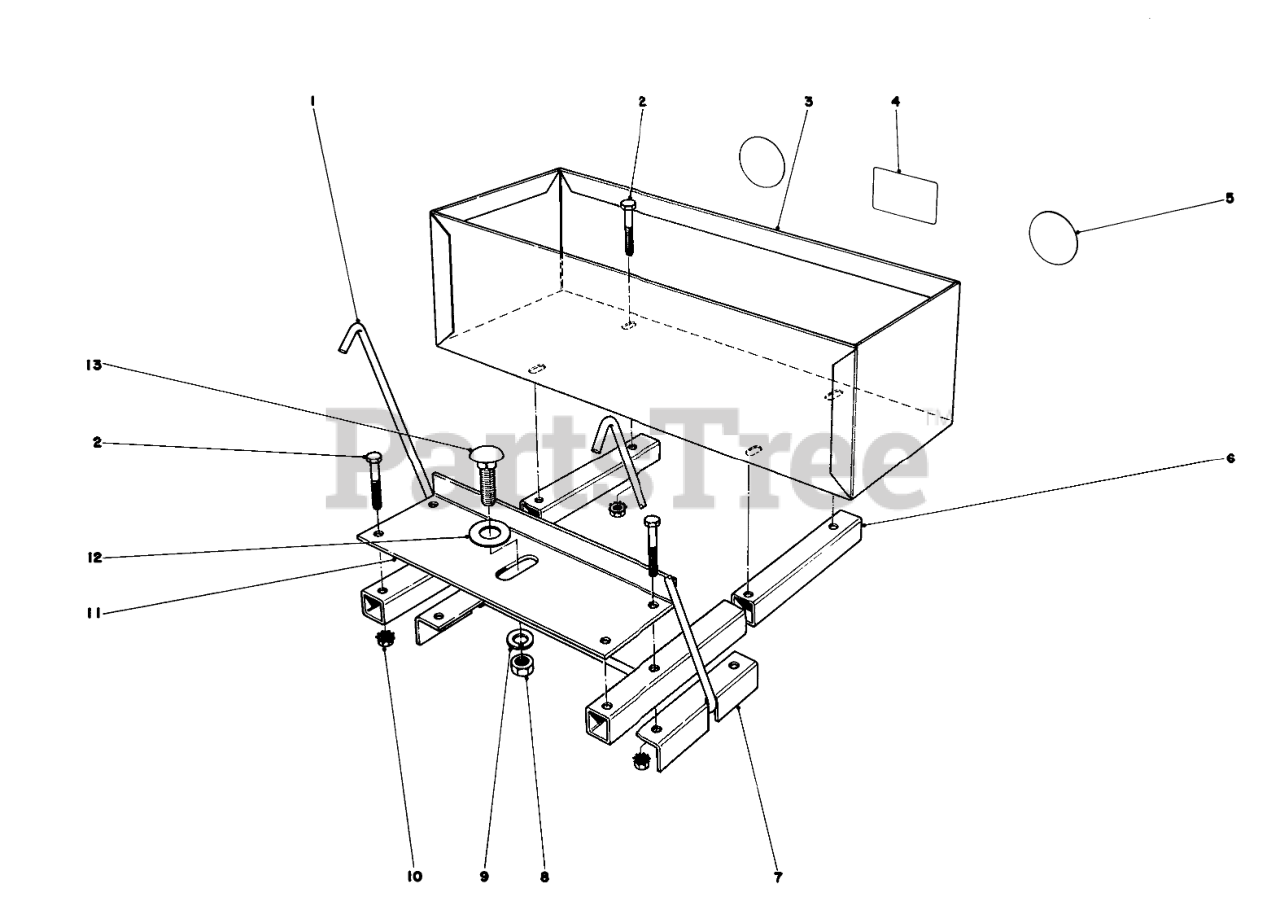 1
2
3
4
5
13
2
PartsTree™
6
12
11
10
9
8
7