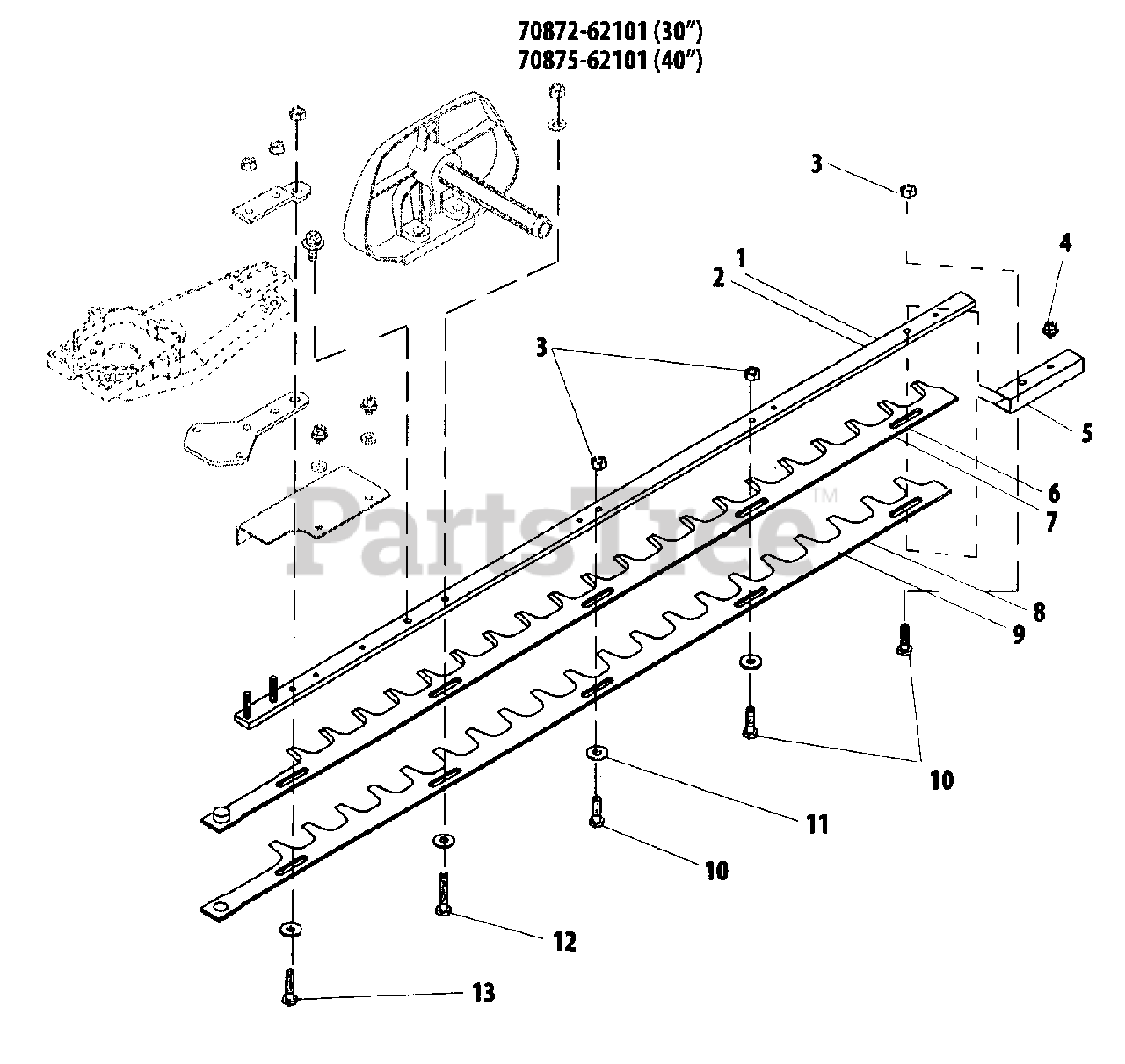 70872-62101 (30")
70875-62101 (40")

3

4

1

2

3

5

6

7

PartsTree™

8

9

10

11

10

12

13