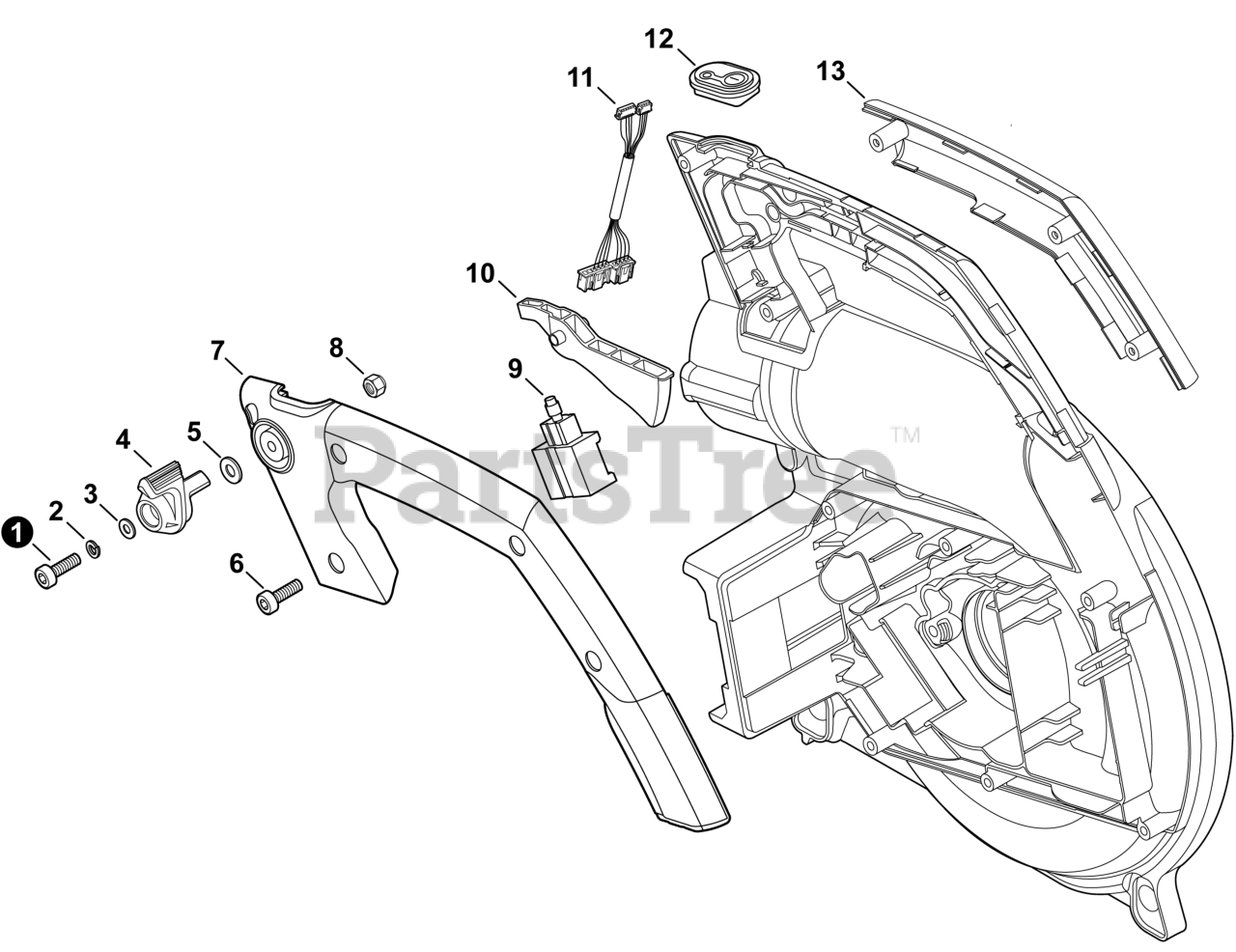 12
11
13
10
7
8
9
4
5
3
2
1
6
PartsTree™