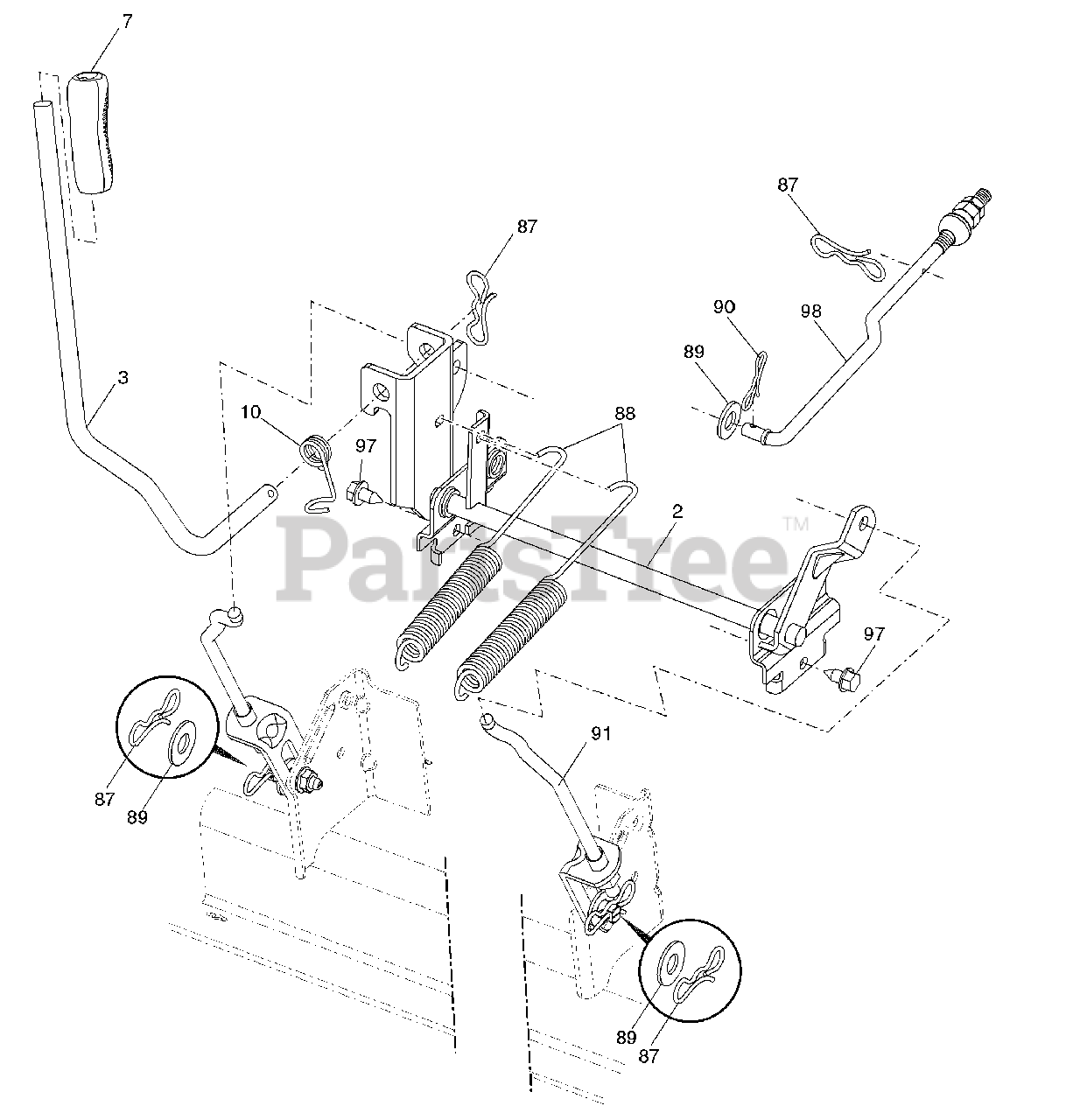 7

87

87

90

98

89

3

10

97

88

2

PartsTree™

97

91

87

89

89

87