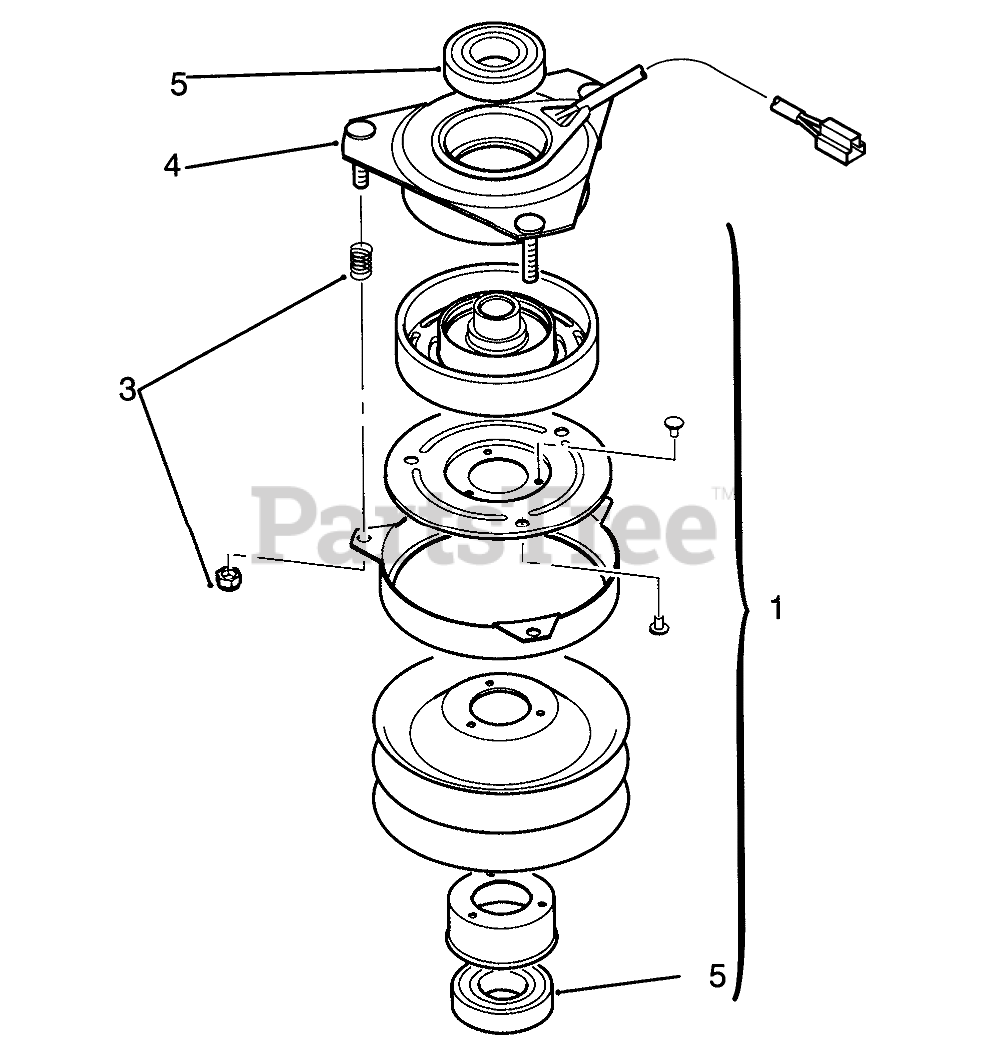 5
4
3
PartsTree™
1
5