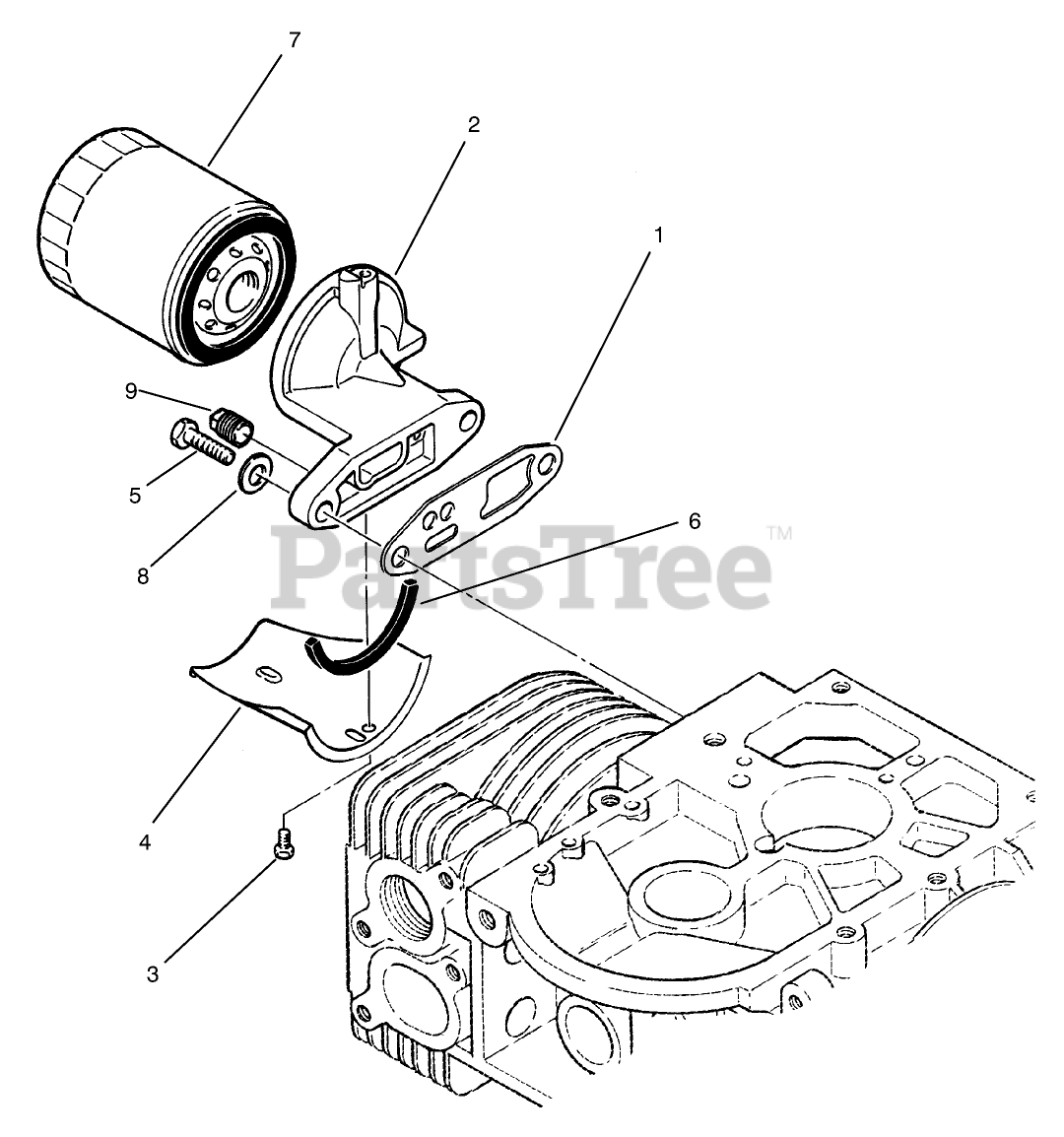 7
2
1
9
5
8
6
PartsTree™
4
3