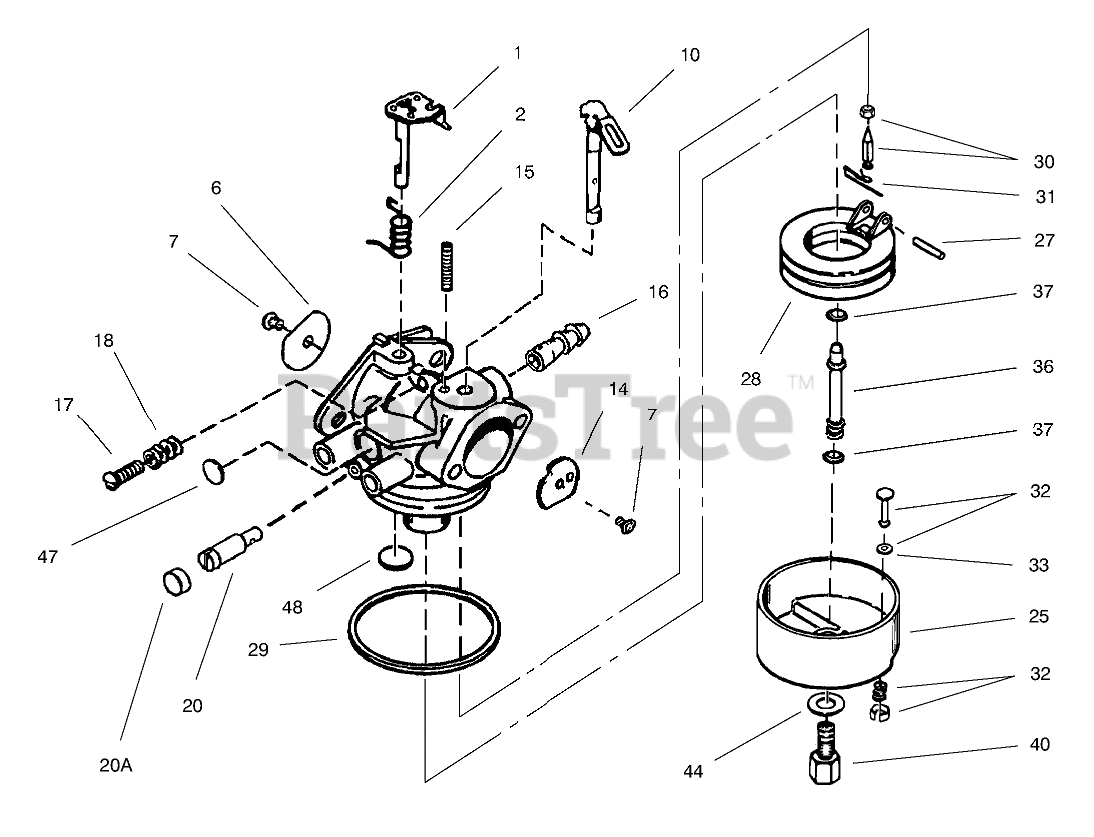 1
10
2
15
6
7
16
18
17
14
7
47
48
29
20
20A
30
31
27
37
28
36
37
32
33
25
32
44
40
PartsTree™