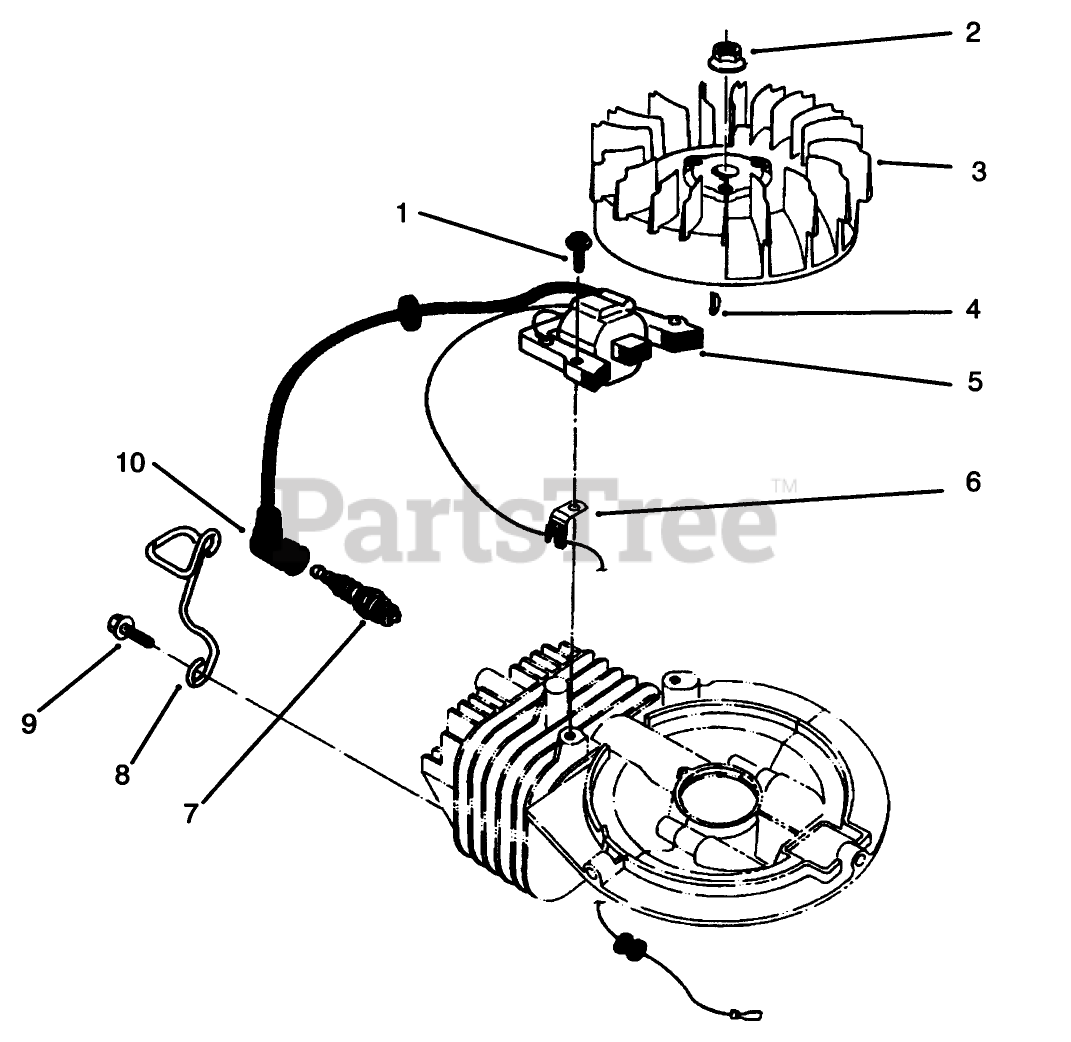 2
3
1
4
5
10
6
PartsTree™
9
8
7