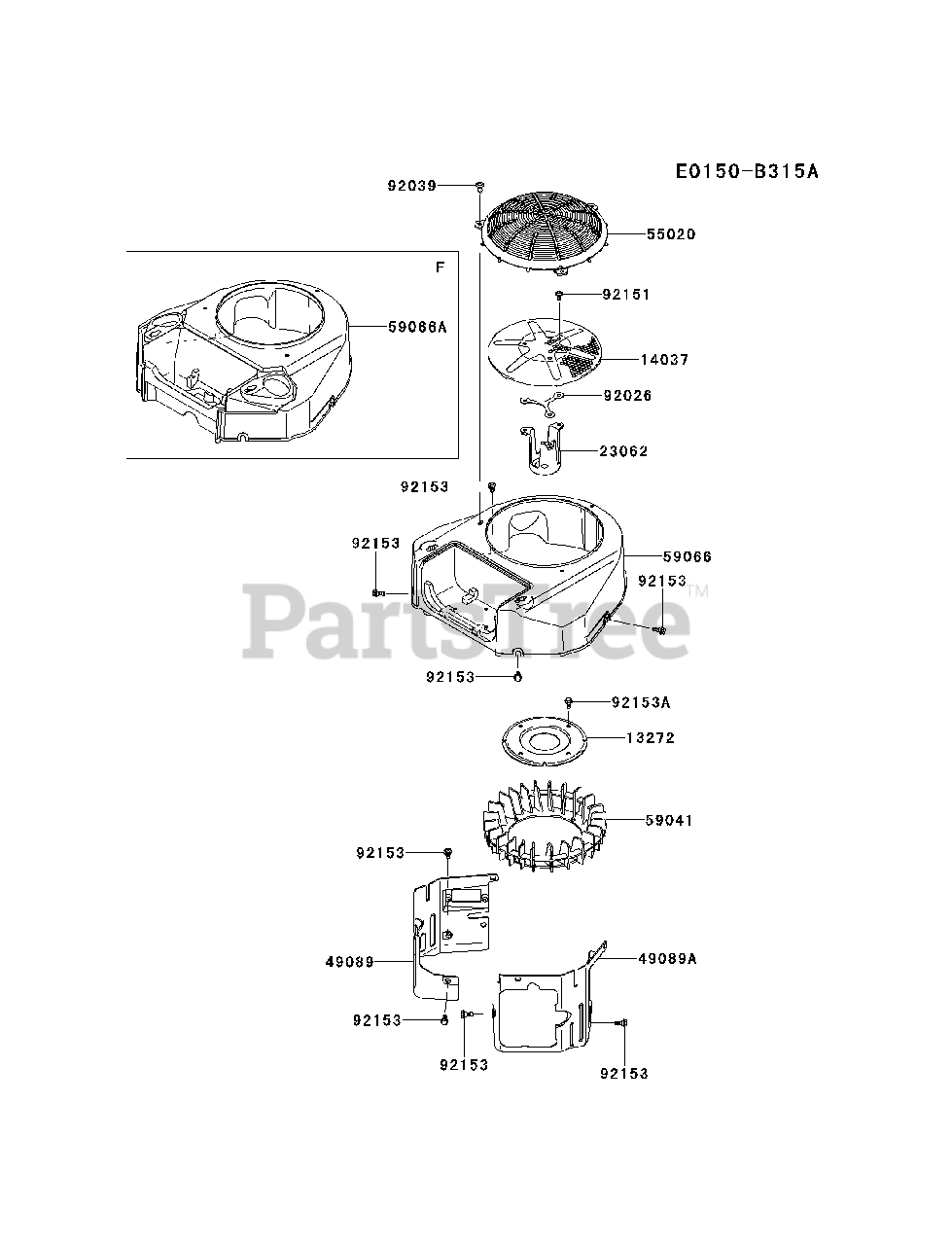 E0150-B315A

92039
55020
F
59066A
92151
14037
92026
23062
92153
92153
59066
92153
PartsTree™
92153
92153A
13272
59041
92153
49089
49089A
92153
92153
92153