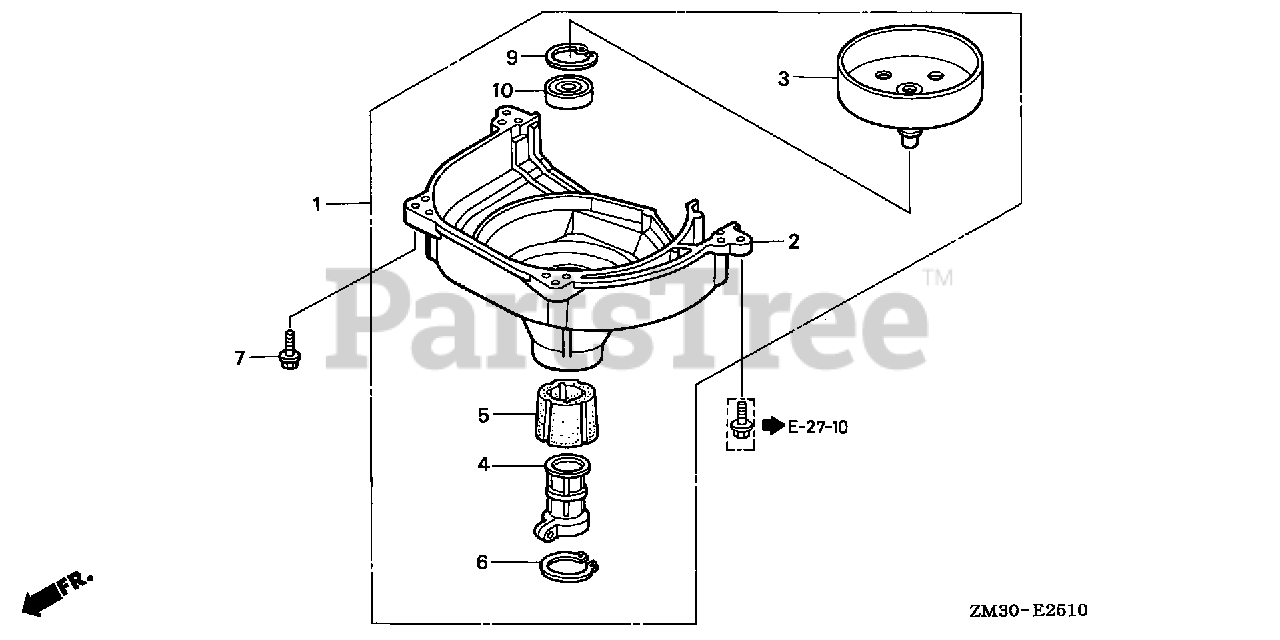 9

10

3

1

2

PartsTree™

7

5

E-27-10

4

6

FR.

ZM30-E2610