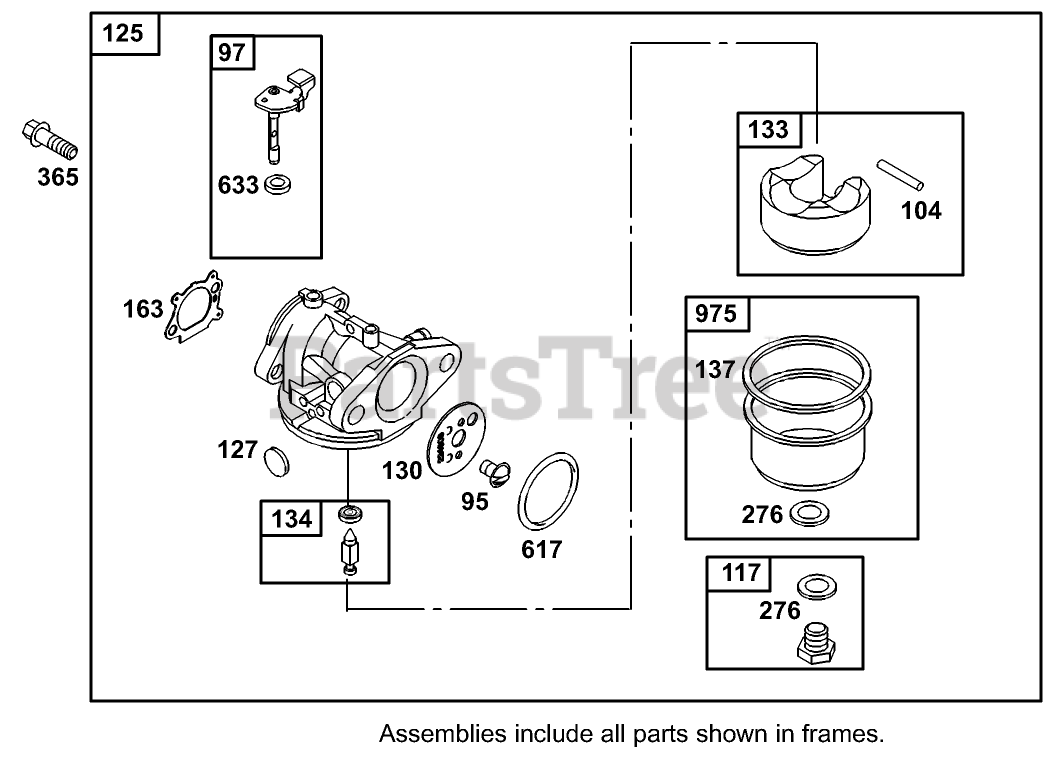 125
97
633
365
163
127
134
130
95
617
133
104
975
137
276
117
276
PartsTree
Assemblies include all parts shown in frames.