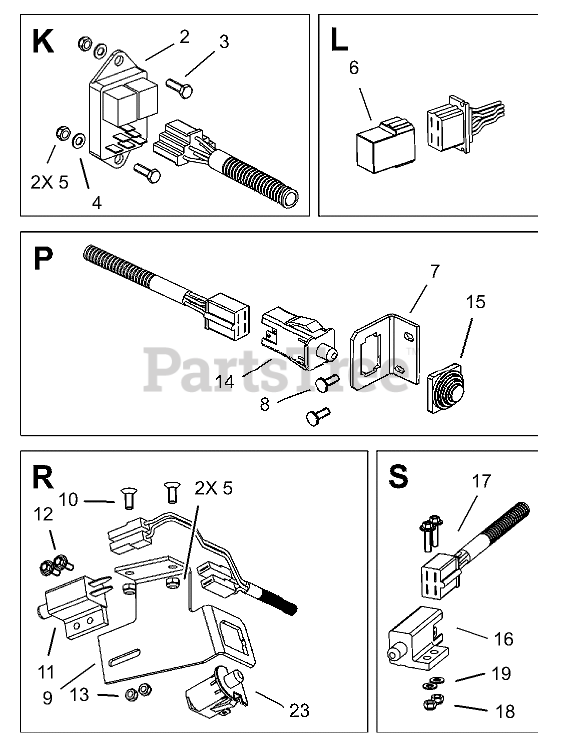 K
2
3
2X 5
4

L
6

P
7
15
14
8

PartsTree™

R
10
2X 5
12
11
9
13
23

S
17
16
19
18