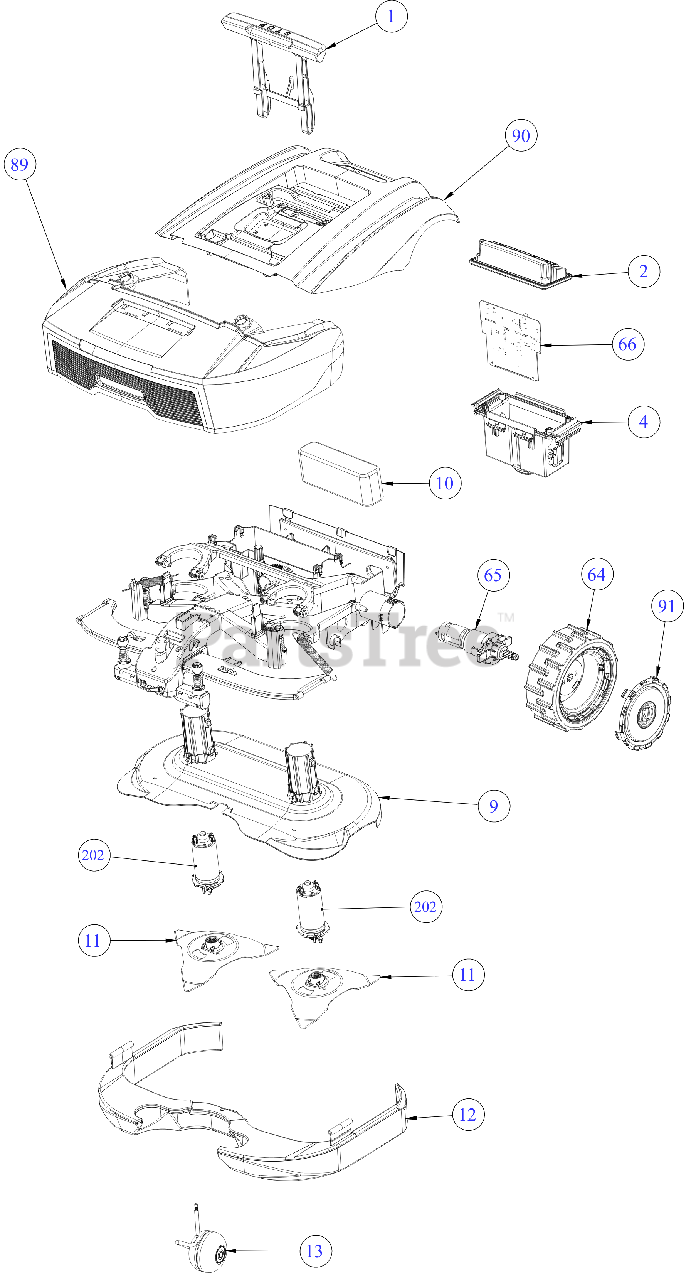 1
90
89
2
66
4
10
65
64
91
PartsTree™
9
202
202
11
11
12
13