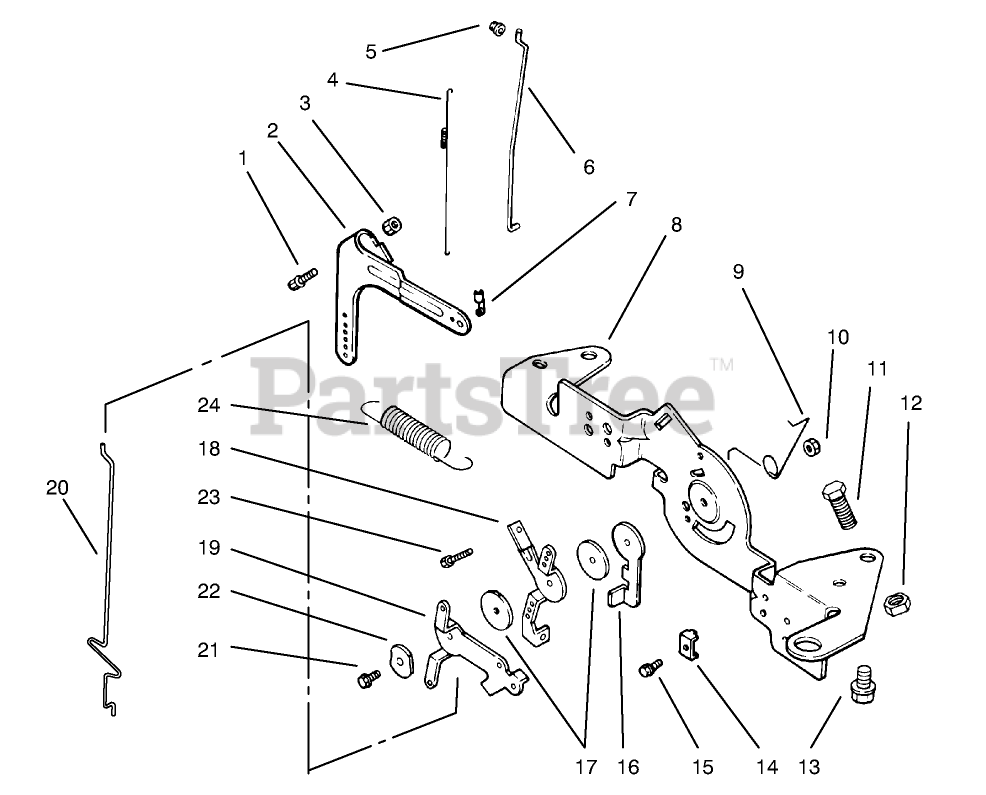 5
4
3
2
1
6
7
8
9
10
11
12
PartsTree™
24
18
23
19
22
21
20
17
16
15
14
13