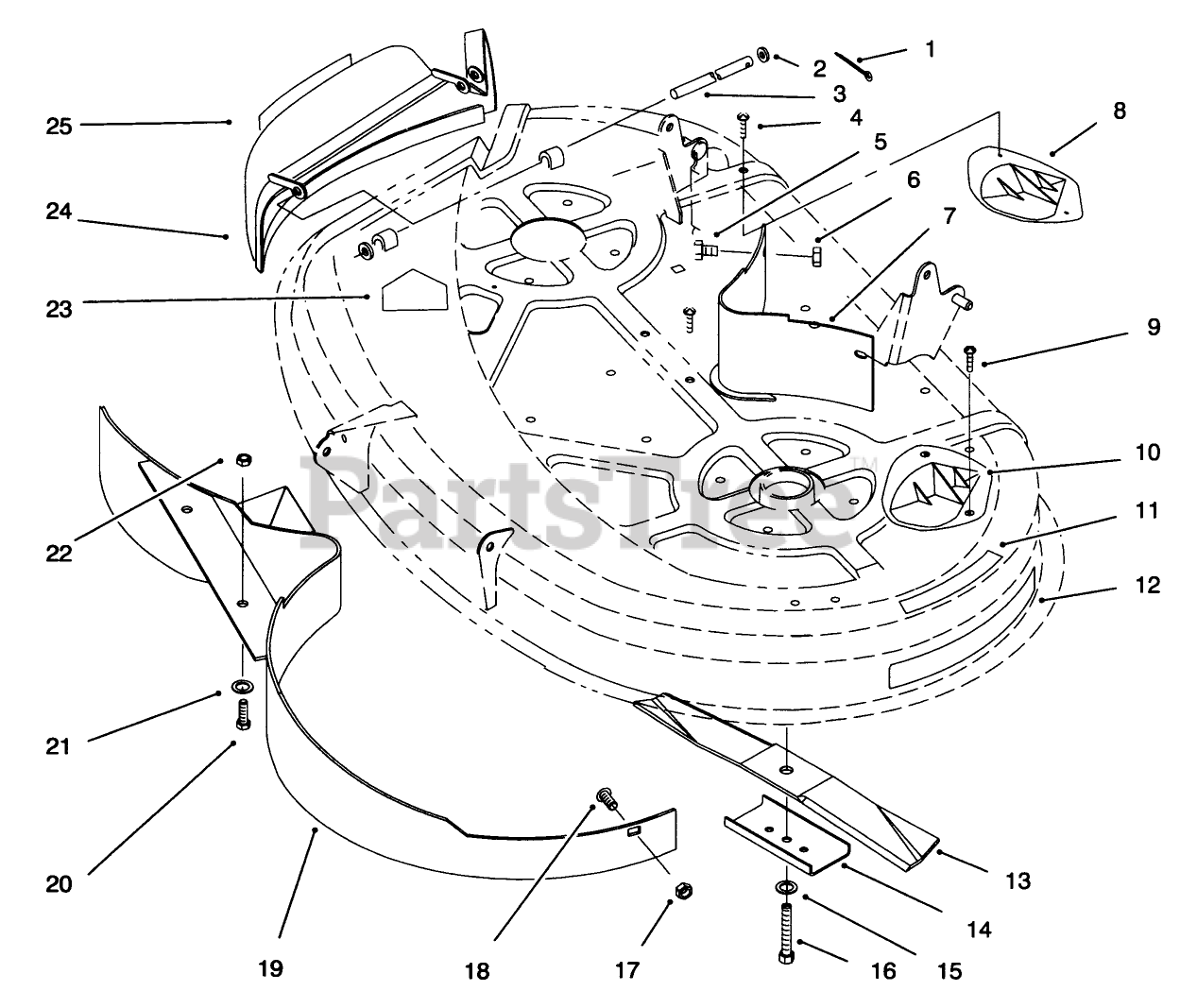 1
2
3
4
5
6
7
8
9
10
11
12
13
14
15
16
17
18
19
20
21
22
23
24
25
PartsTree™