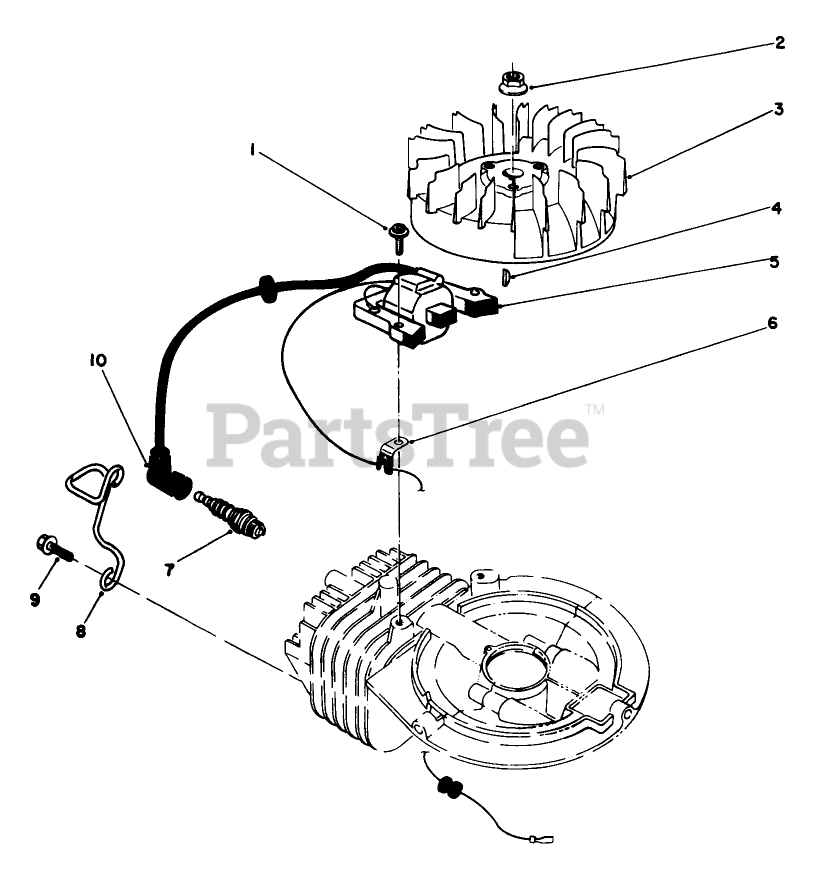 2
3
1
4
5
6
10
PartsTree™
7
9
8