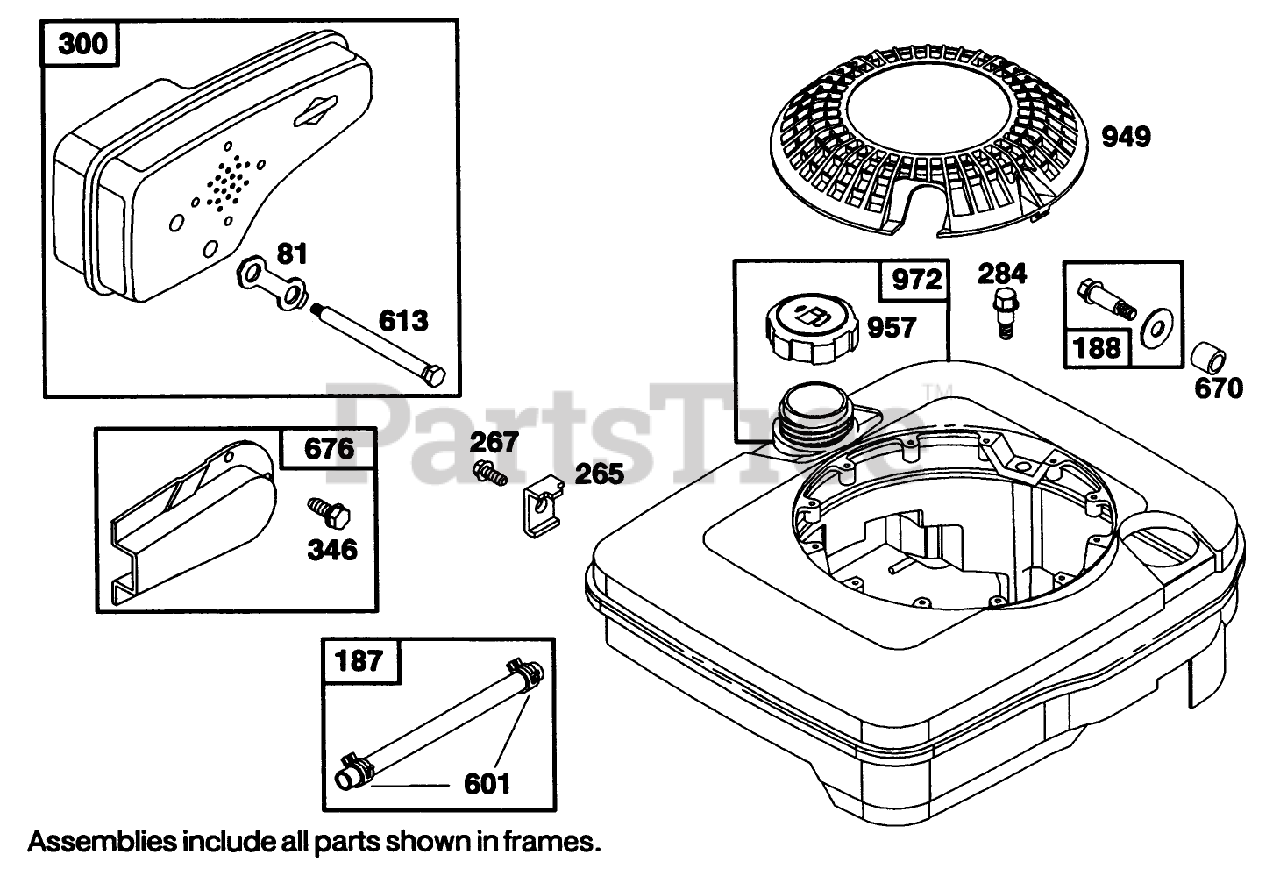 300
81
613
949
972
957
284
188
670
PartsTree™
676
346
267
265
187
601
Assemblies include all parts shown in frames.