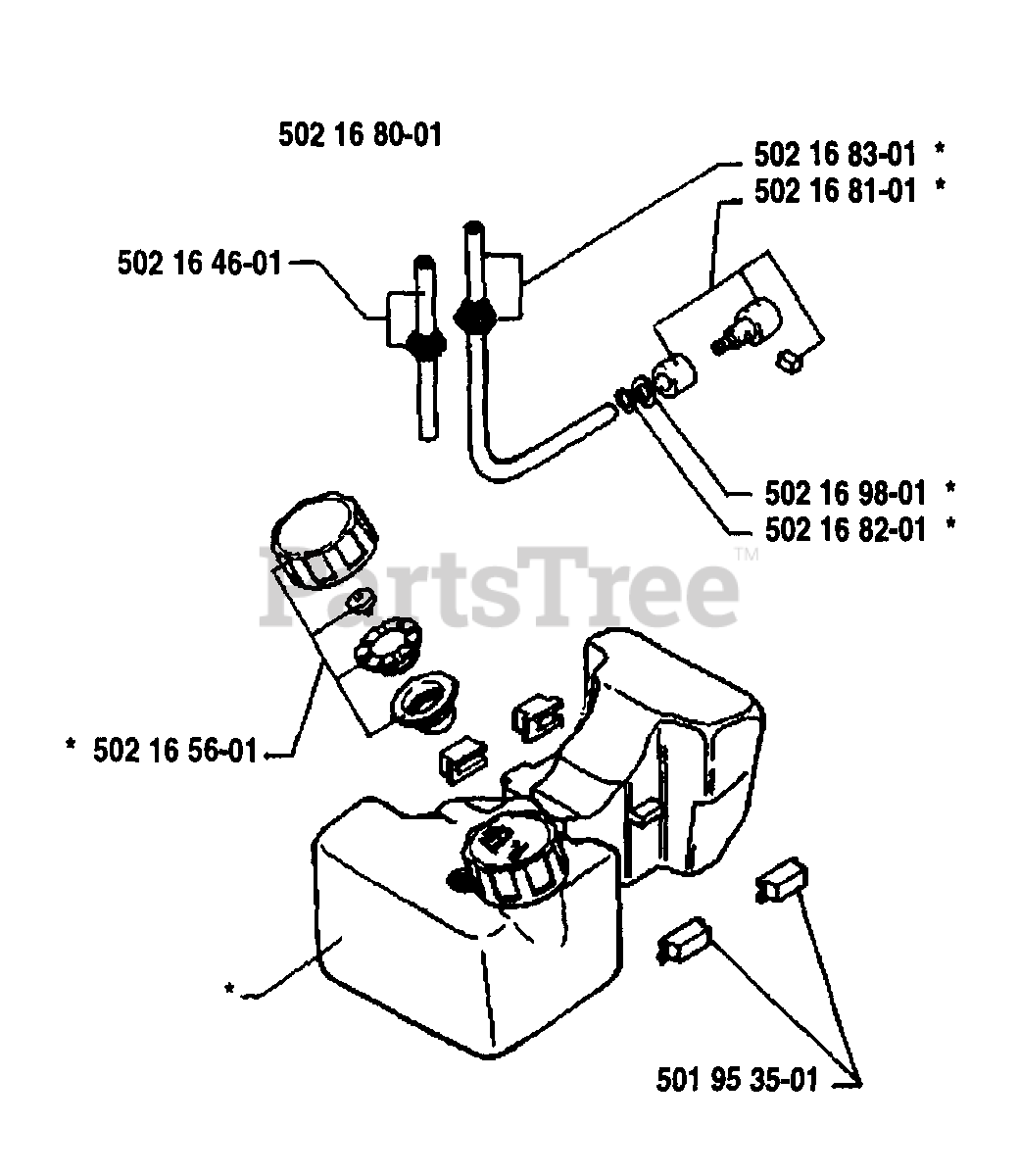 502 16 80-01

502 16 83-01 *
502 16 81-01 *

502 16 46-01

502 16 98-01 *
502 16 82-01 *

PartsTree™

* 502 16 56-01

*

501 95 35-01