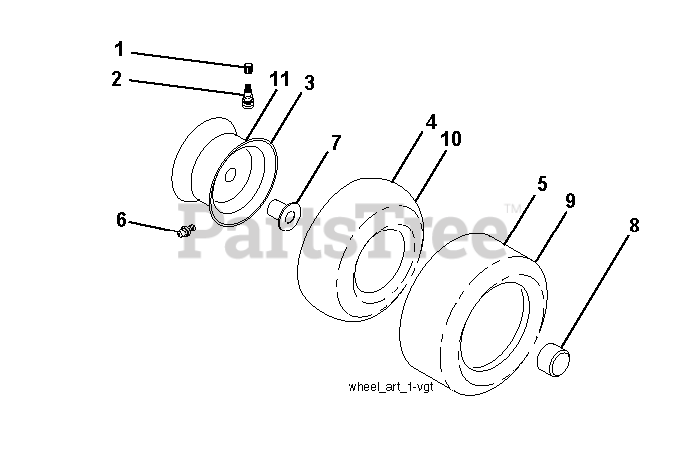 1
2
11
3
4
10
7
5
9
8
6
PartsTree™
wheel_art_1-vgt