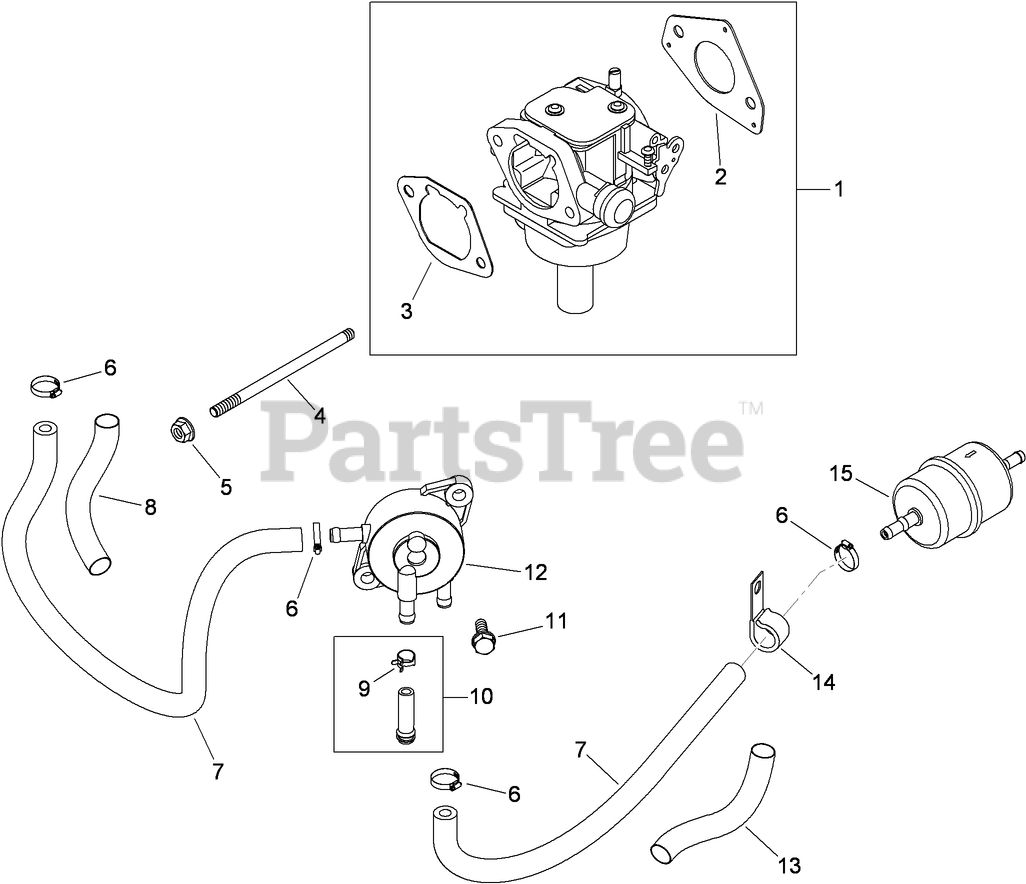 2
1
3
6
4
PartsTree™
5
8
15
6
12
6
11
9
10
14
7
7
6
13