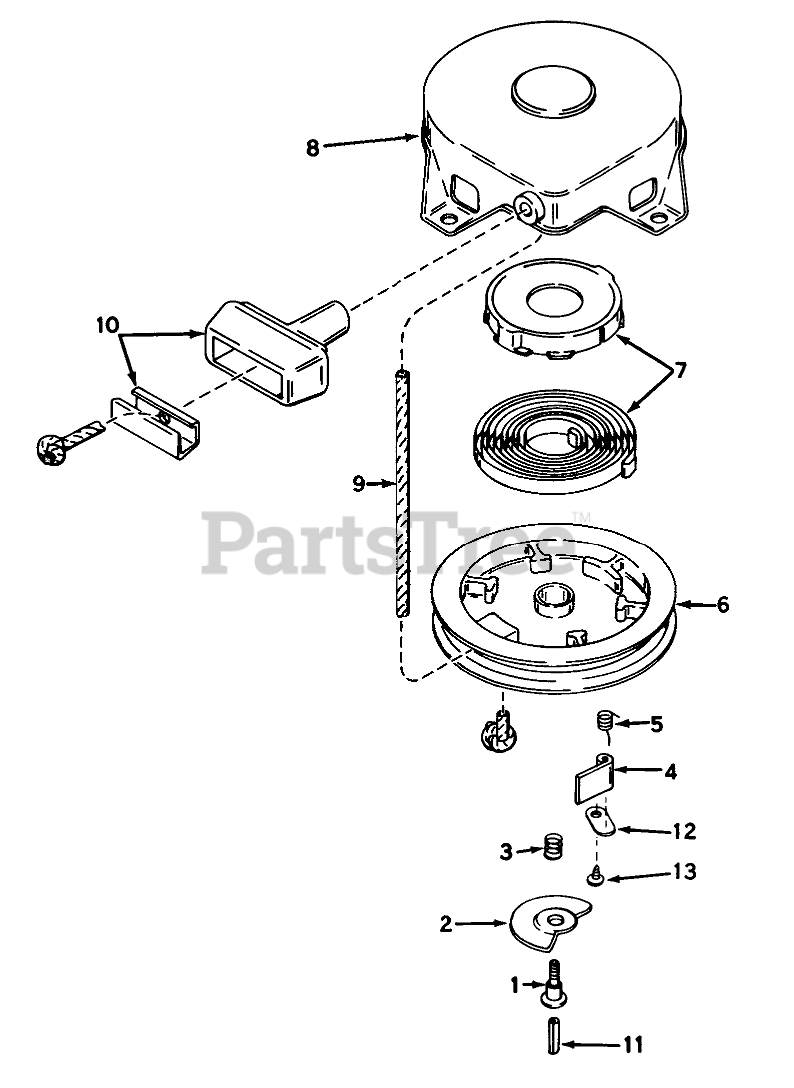 8

10

7

9

PartsTree™

6

5

4

12

3

13

2

1

11