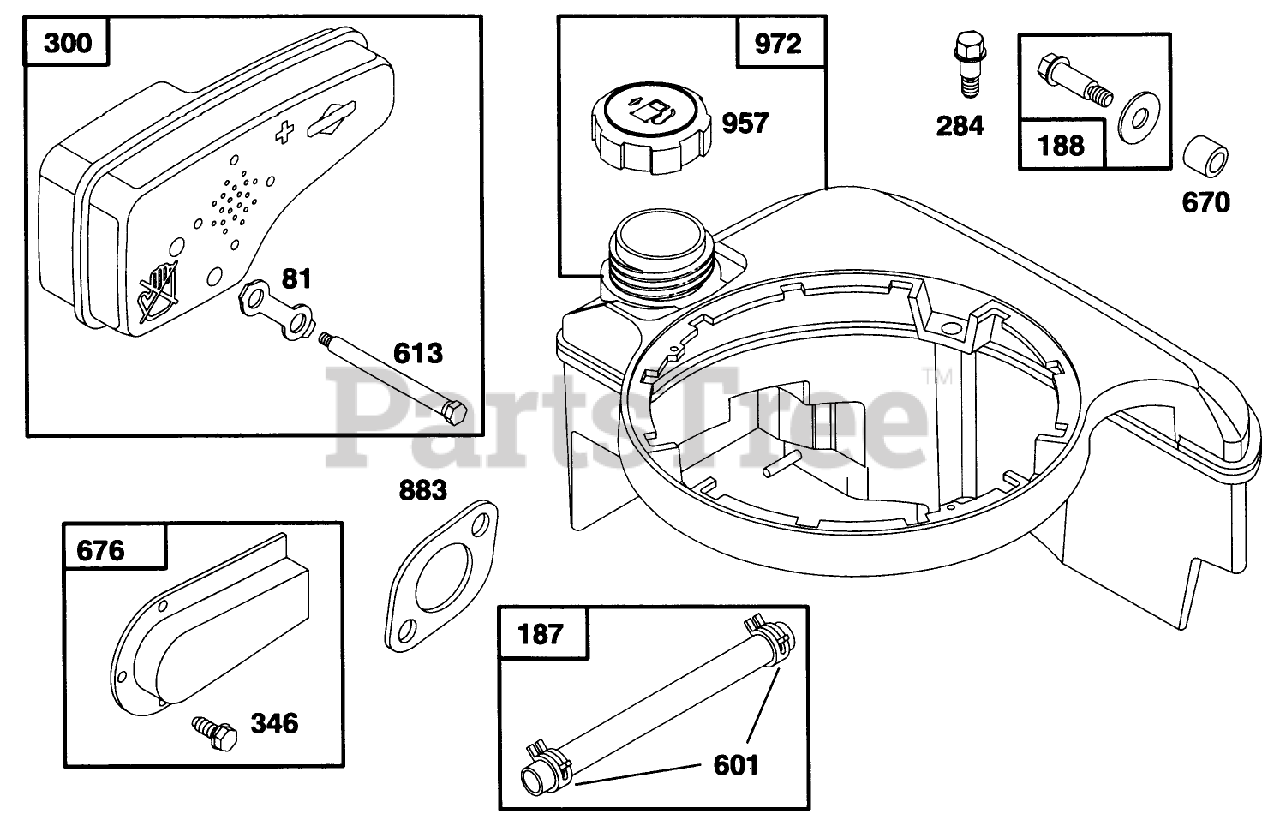 300

81

613

972

957

284

188

670

PartsTree™

883

676

346

187

601