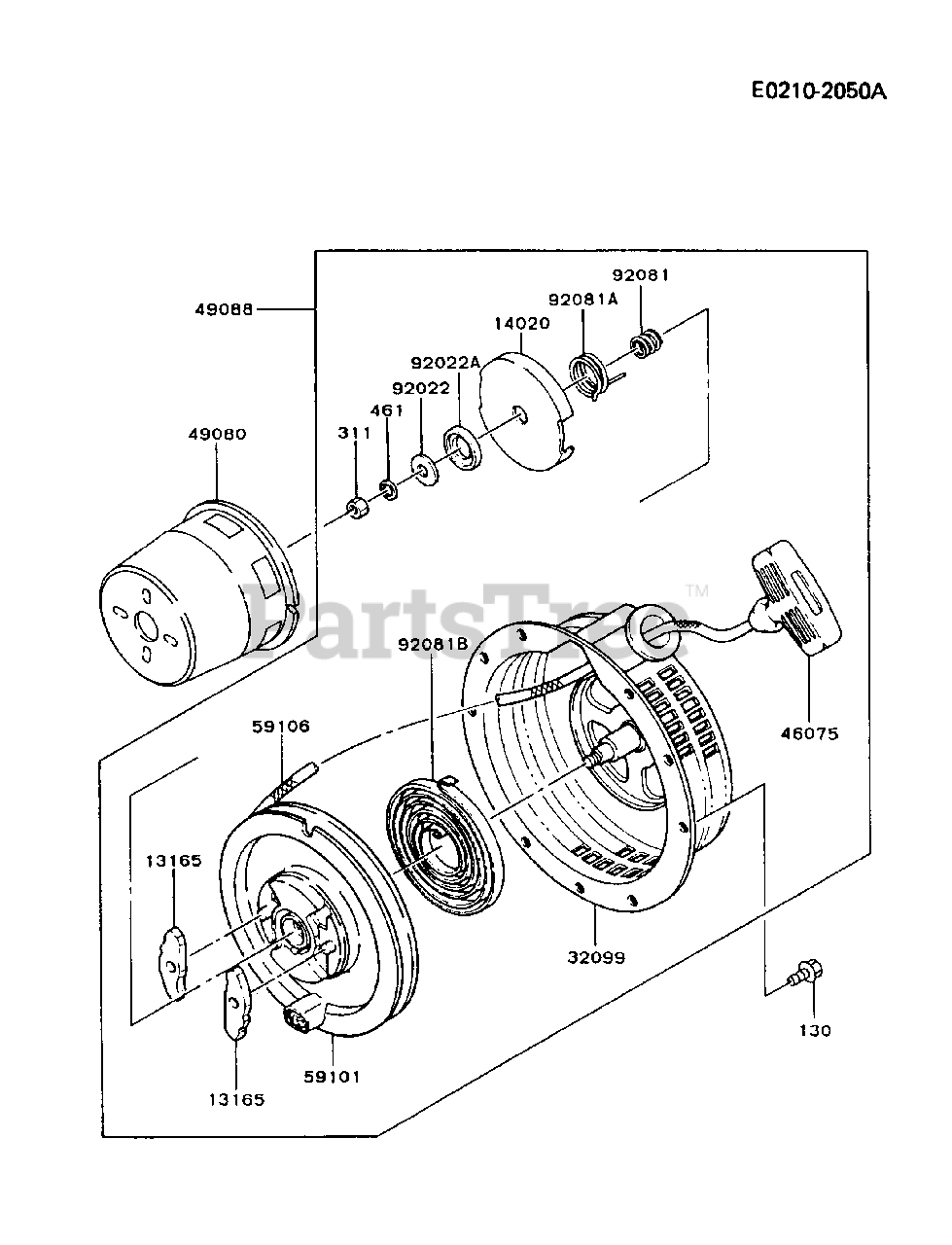 E0210-2050A

49088

92081

92081A

14020

92022A

92022

461

311

49080

PartsTree™

92081B

46075

59106

13165

32099

130

59101

13165