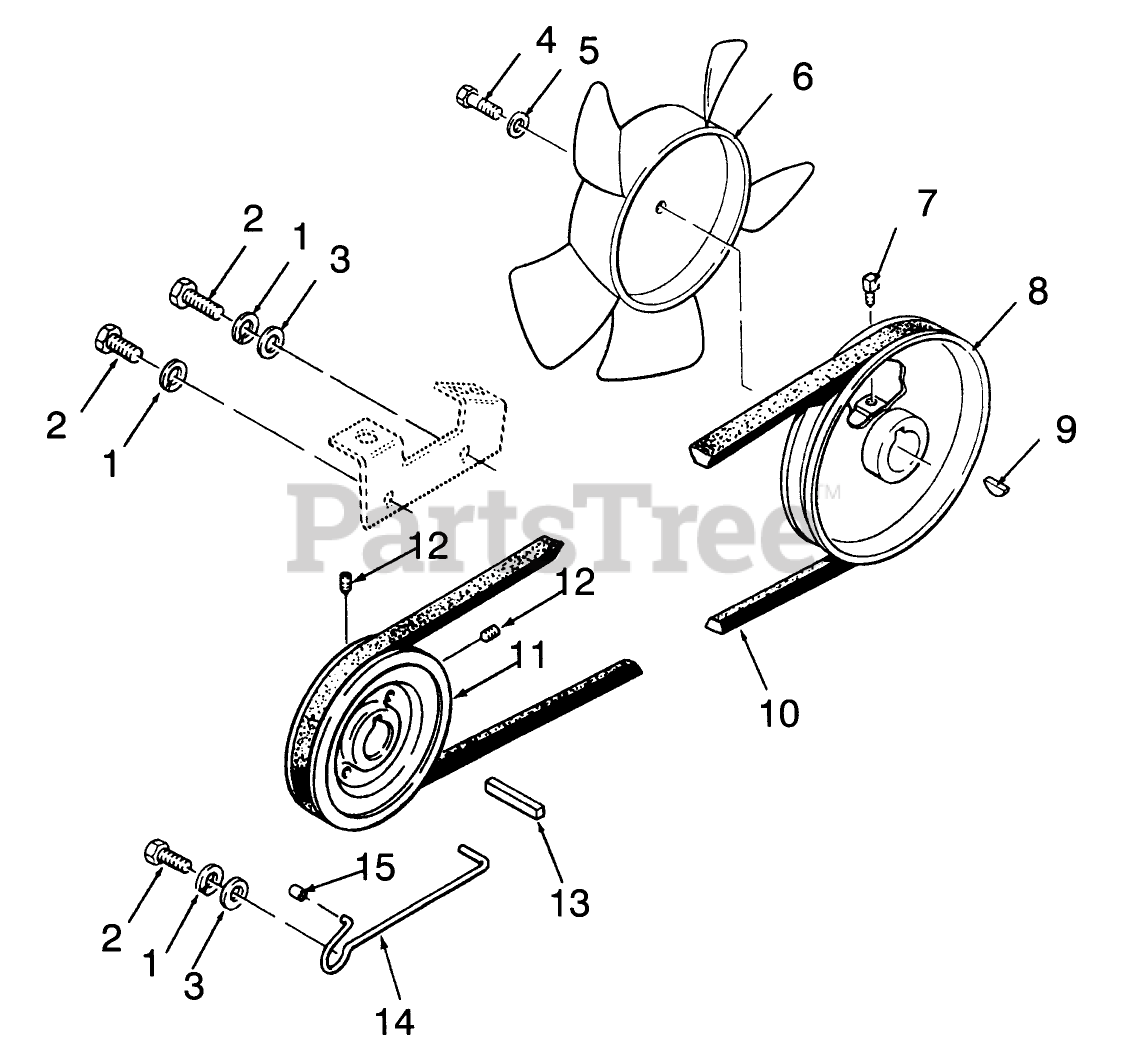 4
5
6
2
1
3
7
8
2
1
9
PartsTree™
12
12
11
10
13
15
2
1
3
14