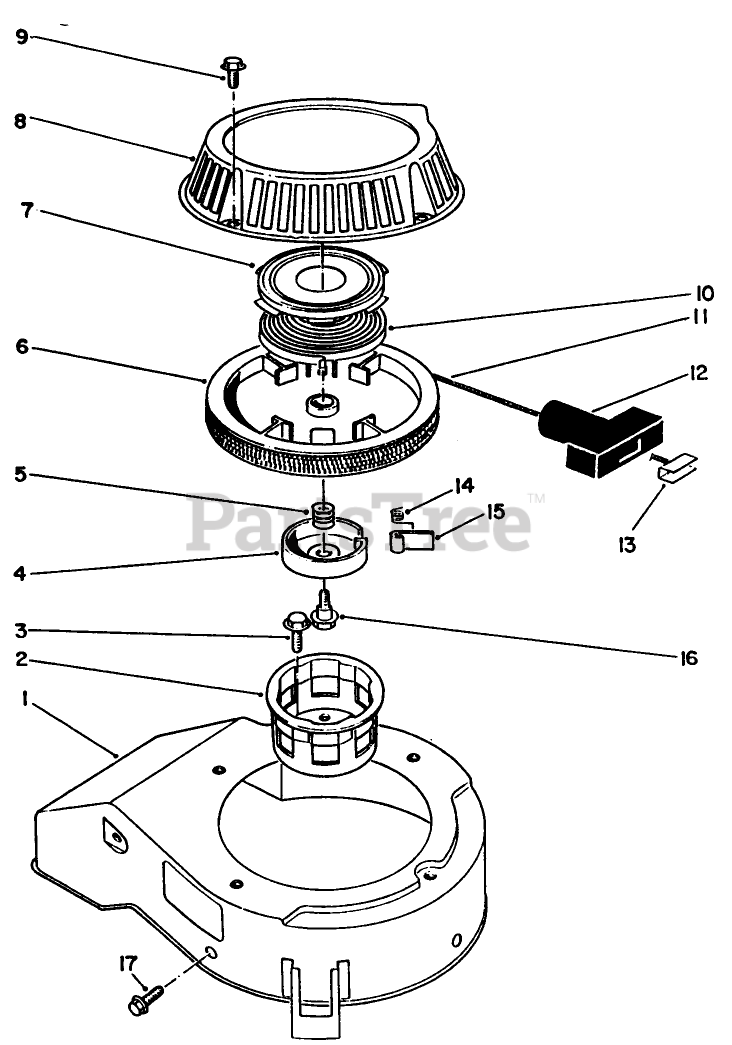 9
8
7
10
11
6
12
5
14
15
PartsTree™
13
4
3
16
2
1
17