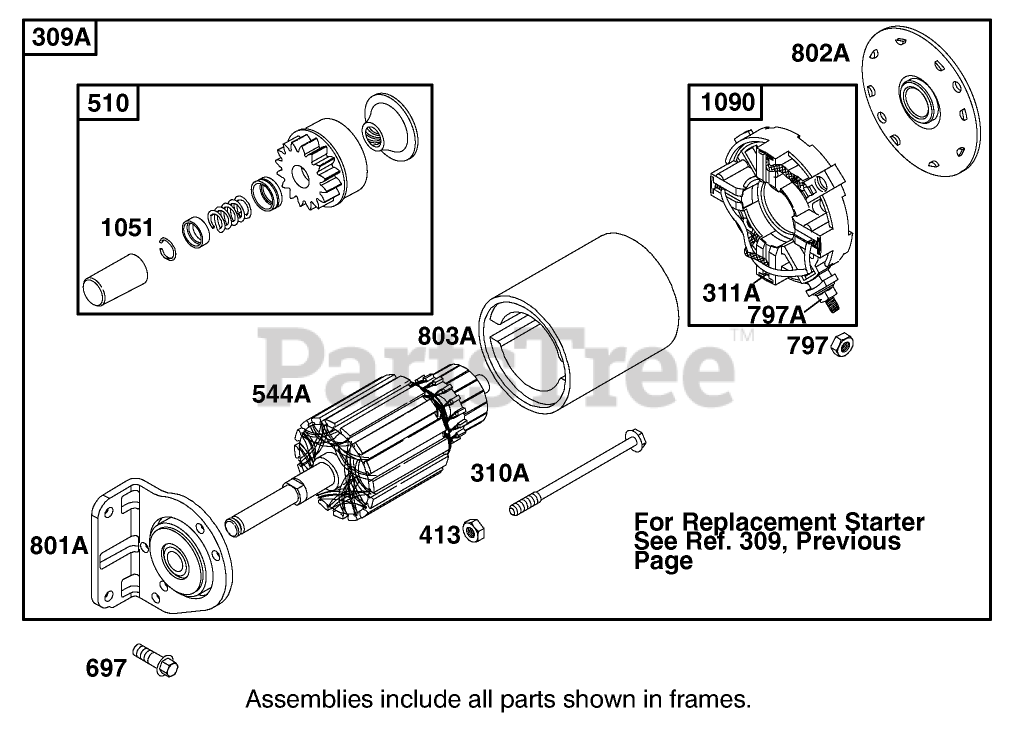 309A

510

1051

802A

1090

311A

797A

797

803A

PartsTree™

544A

310A

413

801A

For Replacement Starter See Ref. 309, Previous Page

697

Assemblies include all parts shown in frames.