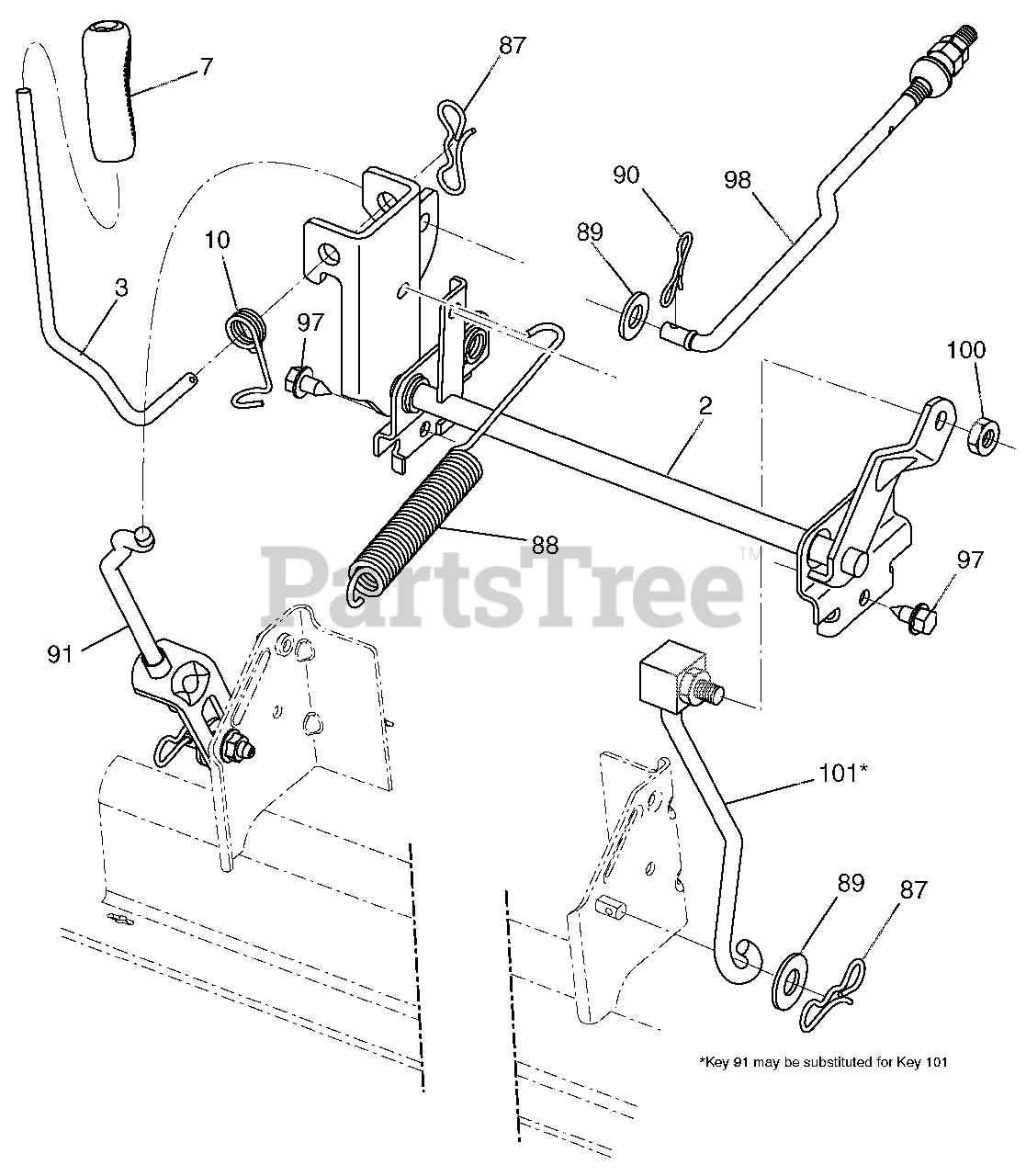 7
87
90
98
89
10
3
97
100
2
88
PartsTree™
97
91
101*
89
87
*Key 91 may be substituted for Key 101